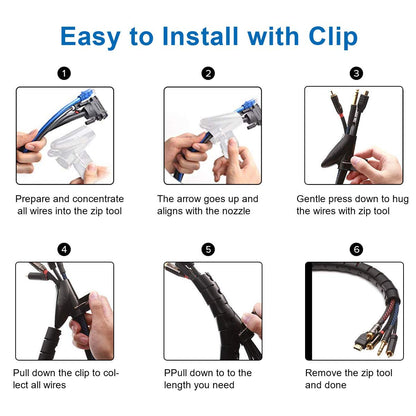 Easy to Install with Clip

1

Prepare and concentrate all wires into the zip tool

2

The arrow goes up and aligns with the nozzle

3

Gentle press down to hug the wires with zip tool

4

Pull down the clip to collect all wires

5

PPull down to to the length you need

6

Remove the zip tool and done