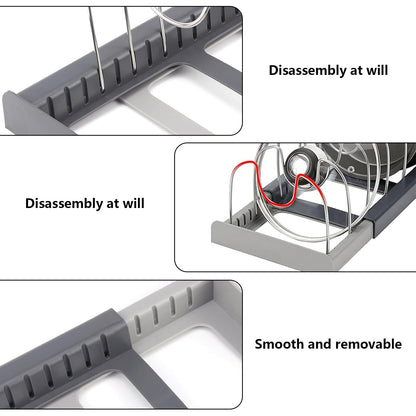 Disassembly at will

Disassembly at will

Smooth and removable