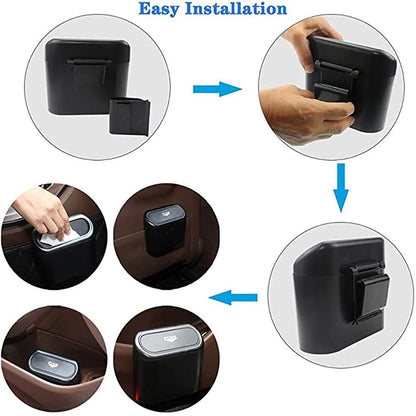 Easy Installation