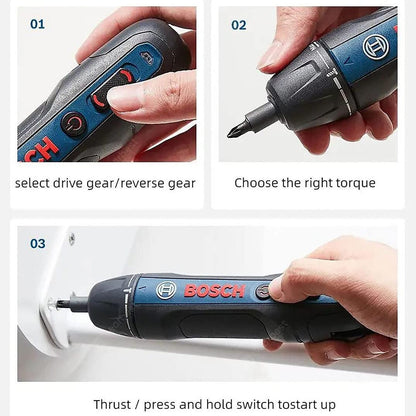 01

CH

select drive gear/reverse gear

02

Choose the right torque

03

BOSCH

Thrust / press and hold switch tostart up