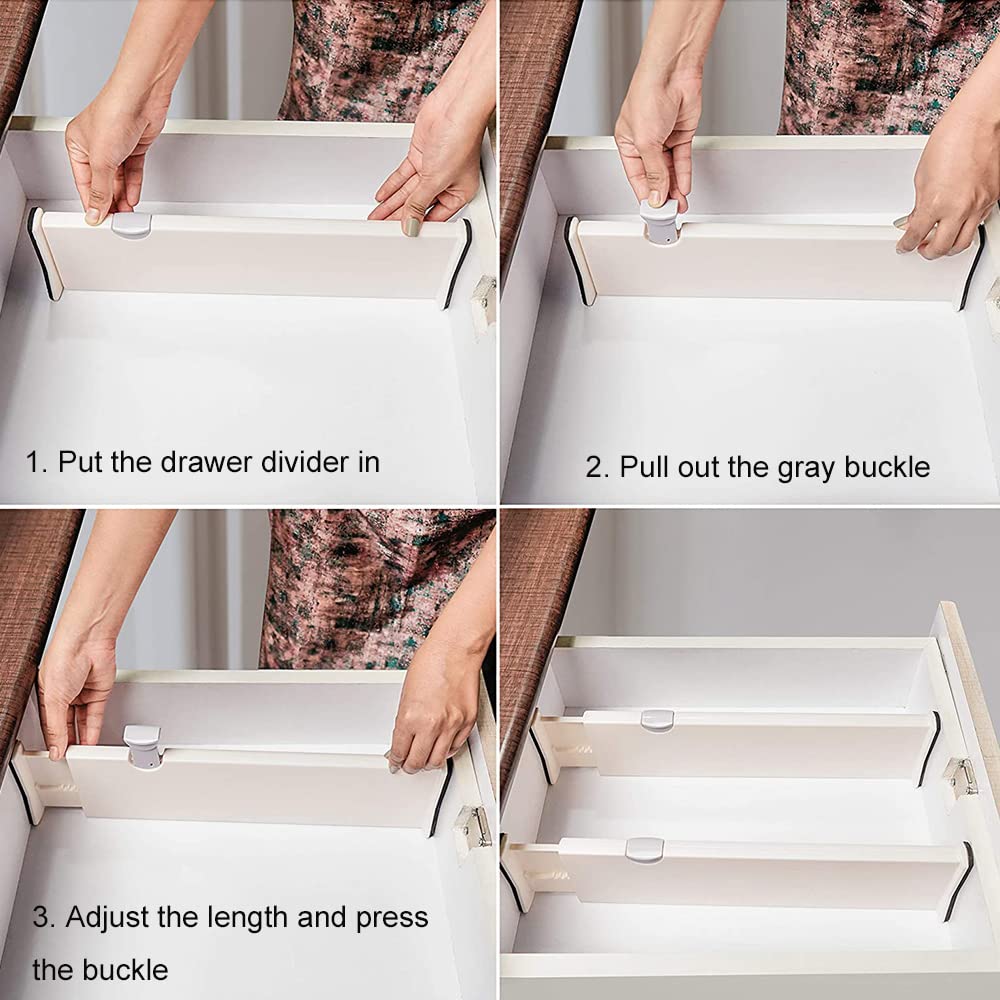 1. Put the drawer divider in

2. Pull out the gray buckle

3. Adjust the length and press the buckle