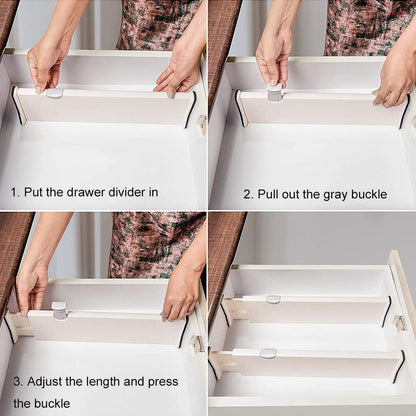 1. Put the drawer divider in

2. Pull out the gray buckle

3. Adjust the length and press the buckle