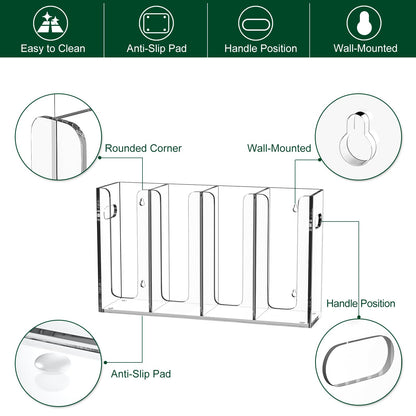 Easy to Clean

Anti-Slip Pad

Handle Position

Wall-Mounted

Rounded Corner

Wall-Mounted

Handle Position

Anti-Slip Pad