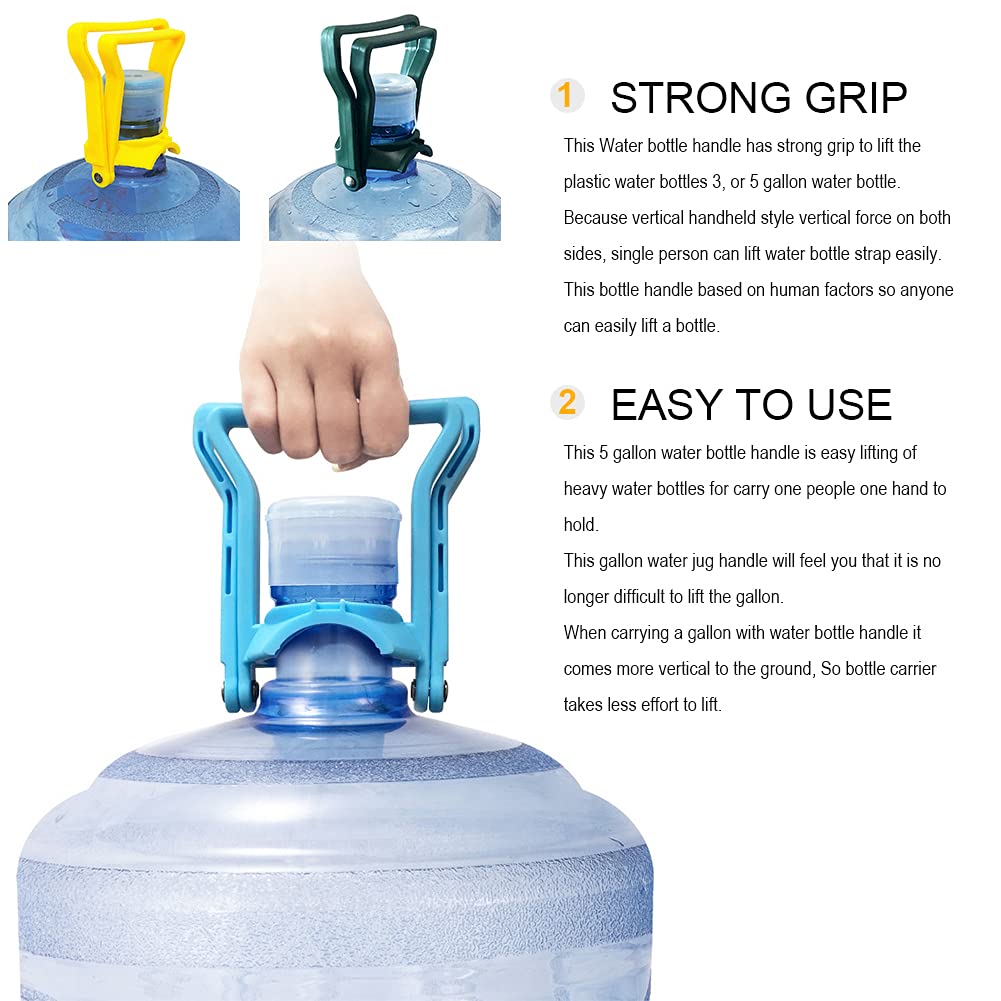 1 STRONG GRIP

This Water bottle handle has strong grip to lift the plastic water bottles 3, or 5 gallon water bottle. Because vertical handheld style vertical force on both sides, single person can lift water bottle strap easily. This bottle handle based on human factors so anyone can easily lift a bottle.

2 EASY TO USE

This 5 gallon water bottle handle is easy lifting of heavy water bottles for carry one people one hand to hold.

This gallon water jug handle will feel you that it is no longer difficult to lift the gallon.

When carrying a gallon with water bottle handle it comes more vertical to the ground, So bottle carrier takes less effort to lift.