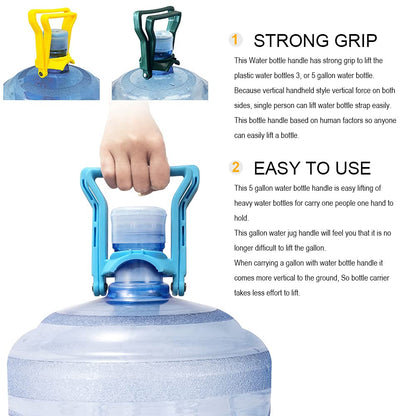 1 STRONG GRIP

This Water bottle handle has strong grip to lift the plastic water bottles 3, or 5 gallon water bottle. Because vertical handheld style vertical force on both sides, single person can lift water bottle strap easily. This bottle handle based on human factors so anyone can easily lift a bottle.

2 EASY TO USE

This 5 gallon water bottle handle is easy lifting of heavy water bottles for carry one people one hand to hold.

This gallon water jug handle will feel you that it is no longer difficult to lift the gallon.

When carrying a gallon with water bottle handle it comes more vertical to the ground, So bottle carrier takes less effort to lift.