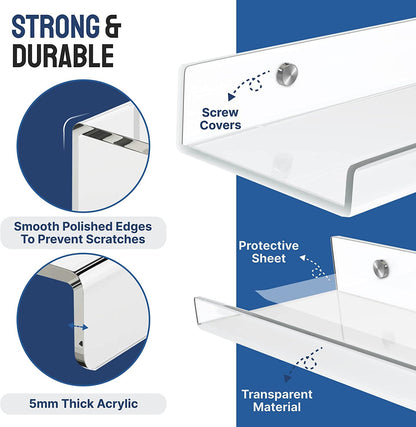 STRONG & DURABLE

Smooth Polished Edges To Prevent Scratches

5mm Thick Acrylic

Screw Covers

Protective Sheet

Transparent Material