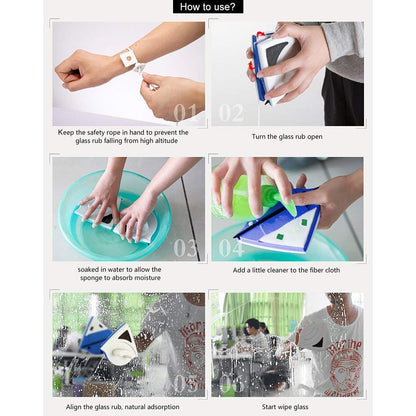 How to use?

01

Keep the safety rope in hand to prevent the glass rub falling from high altitude

02

Turn the glass rub open

03

soaked in water to allow the sponge to absorb moisture

04

Add a little cleaner to the fiber cloth

05

Align the glass rub, natural adsorption

06

Start wipe glass