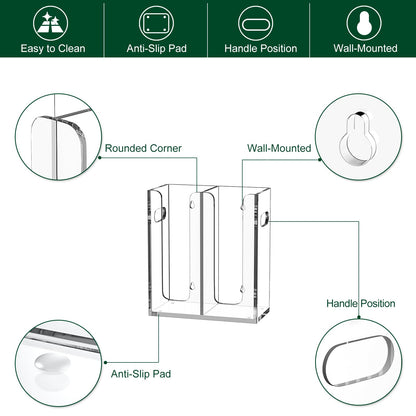 Easy to Clean

Anti-Slip Pad

Handle Position

Wall-Mounted

Rounded Corner

Wall-Mounted

Handle Position

Anti-Slip Pad