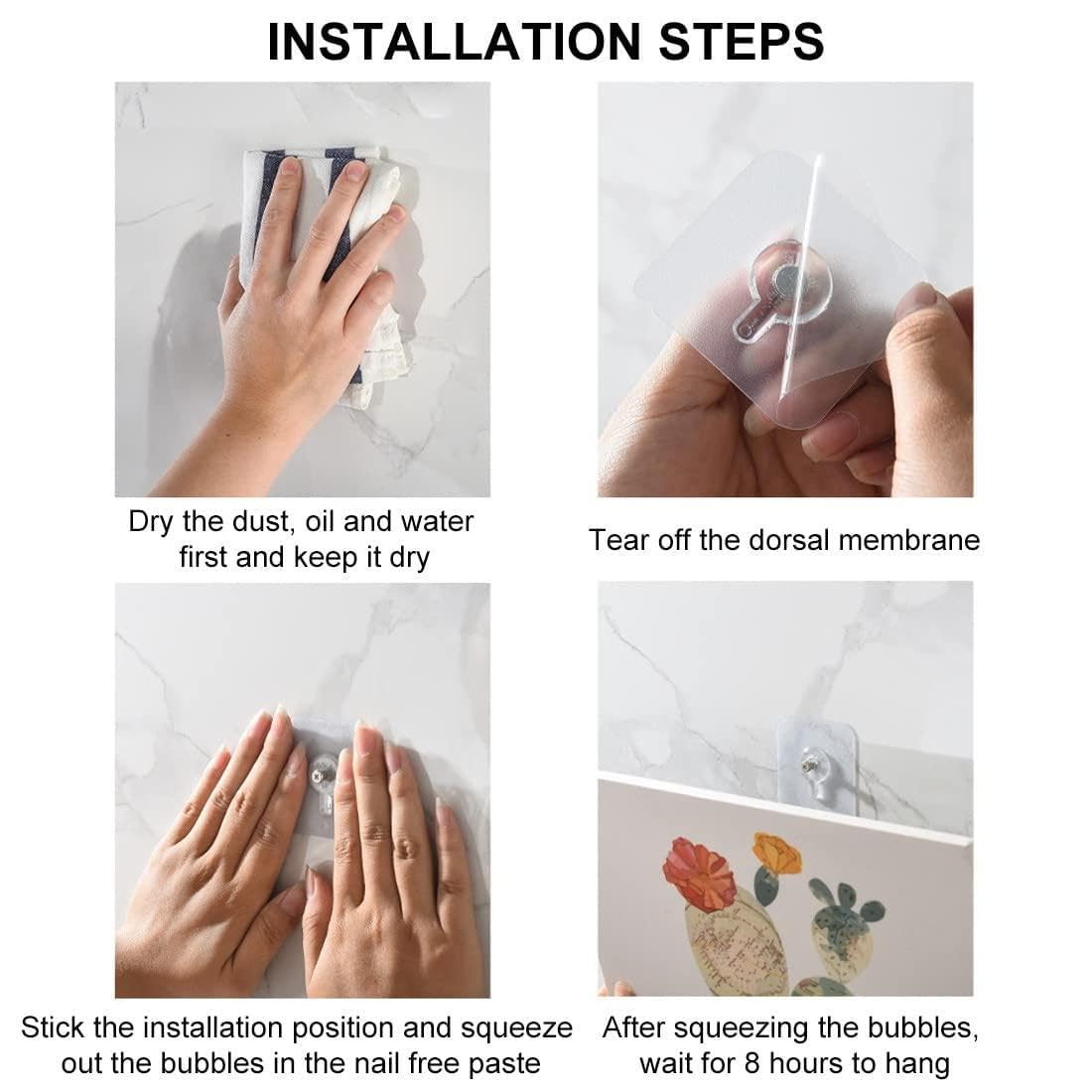 INSTALLATION STEPS

Dry the dust, oil and water first and keep it dry

Tear off the dorsal membrane

Stick the installation position and squeeze out the bubbles in the nail free paste

After squeezing the bubbles, wait for 8 hours to hang