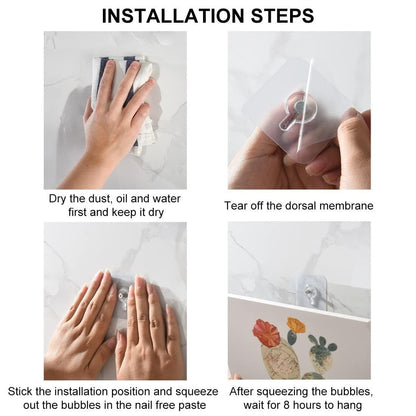 INSTALLATION STEPS

Dry the dust, oil and water first and keep it dry

Tear off the dorsal membrane

Stick the installation position and squeeze out the bubbles in the nail free paste

After squeezing the bubbles, wait for 8 hours to hang