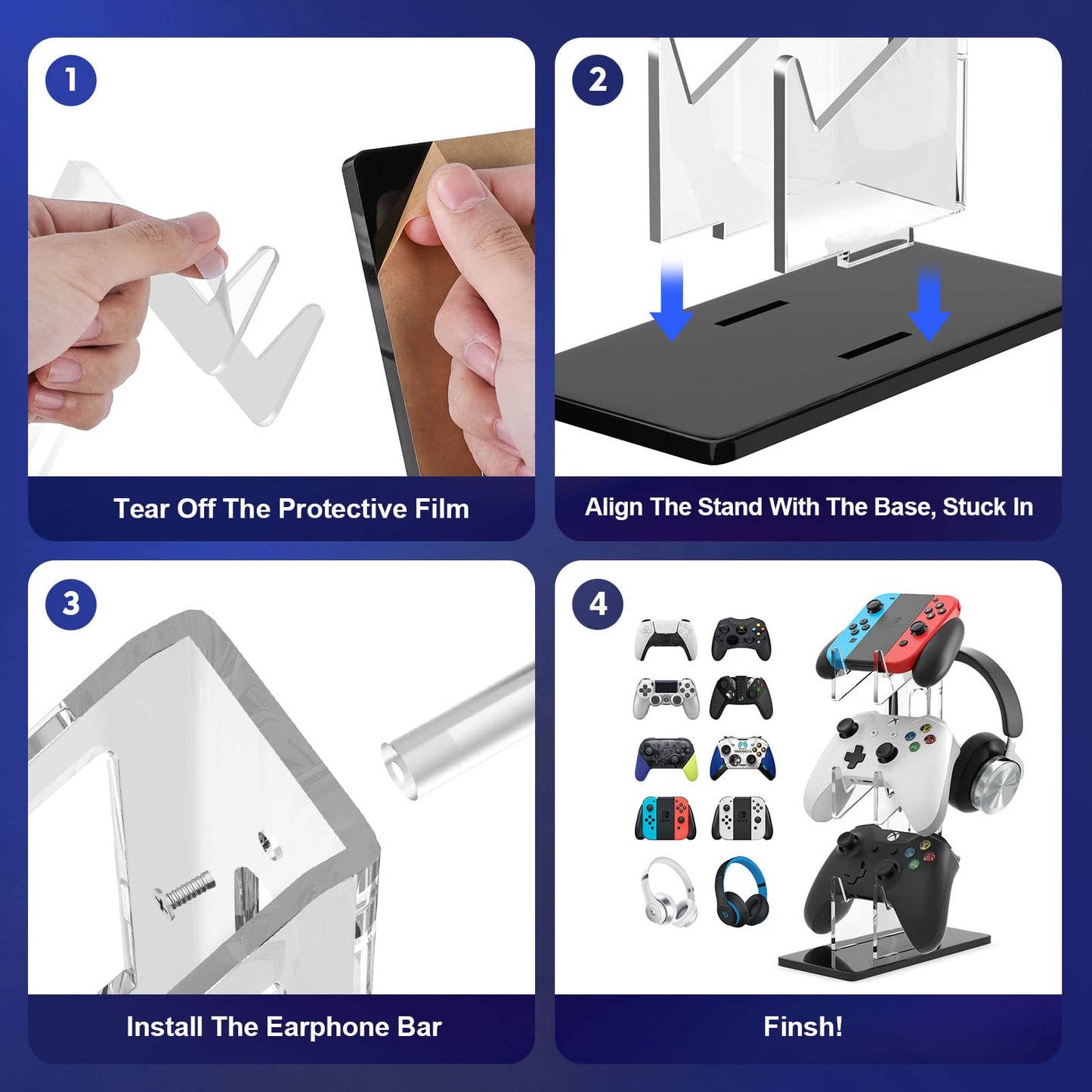 1

Tear Off The Protective Film

2

Align The Stand With The Base, Stuck In

3

Install The Earphone Bar

4

Finsh!