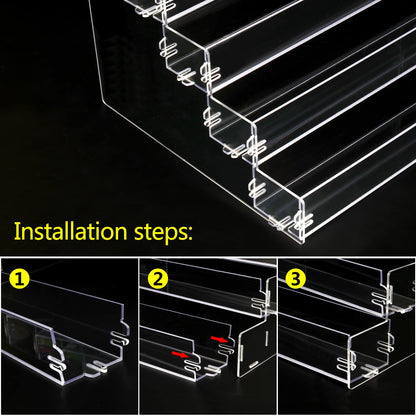 Installation steps:

1

2

3