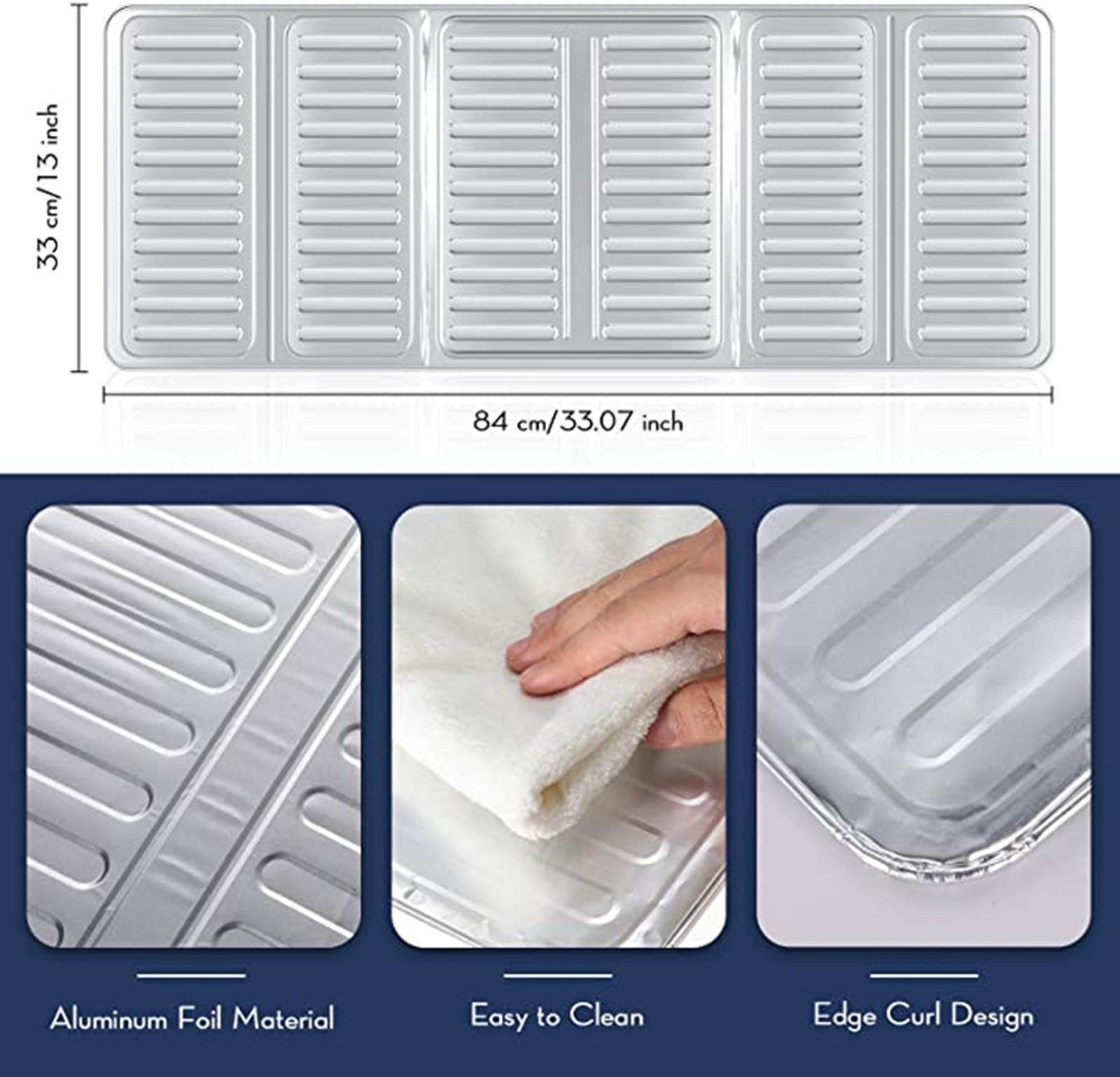 33 cm/13 inch

84 cm/33.07 inch

Aluminum Foil Material

Easy to Clean

Edge Curl Design