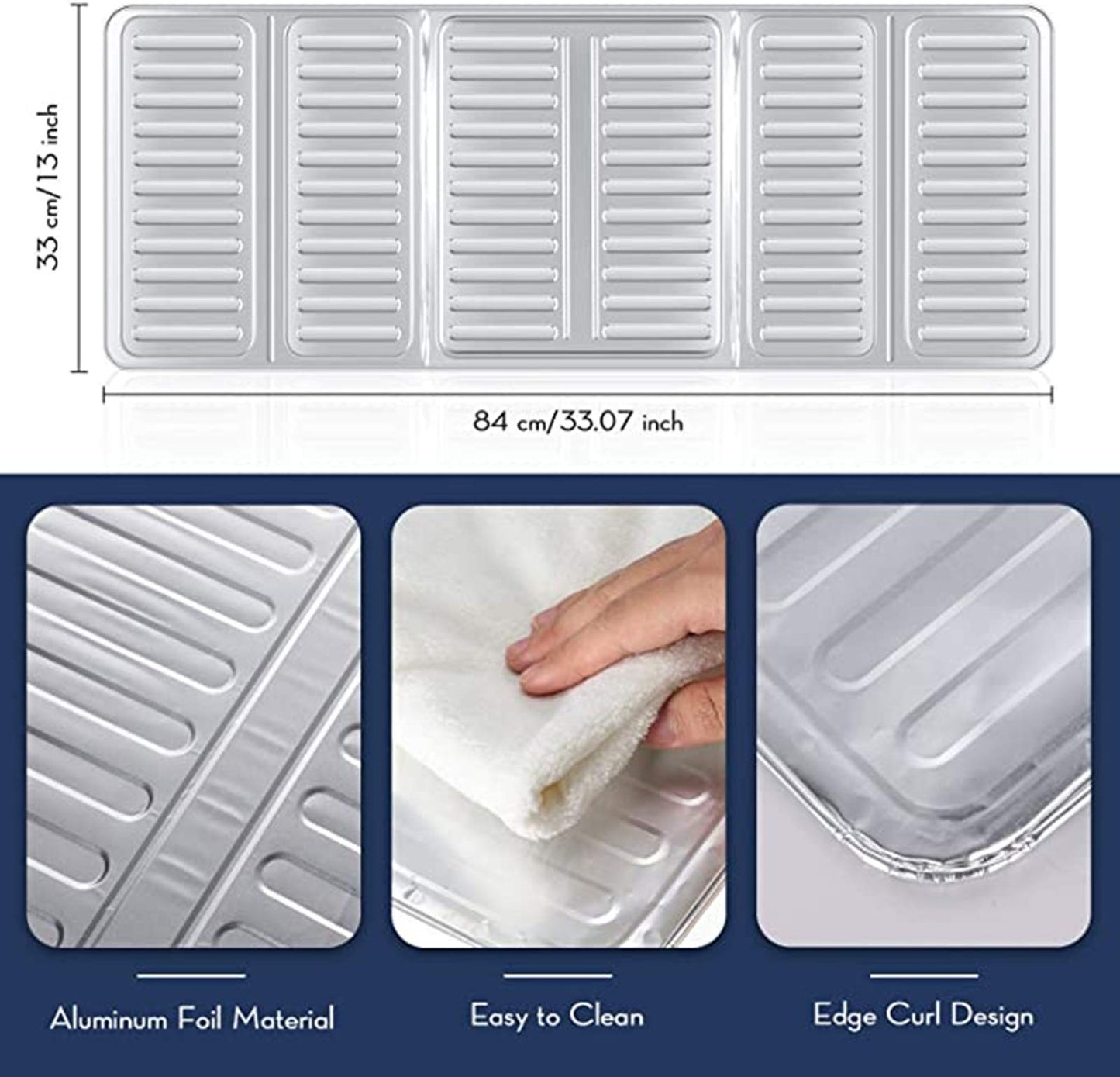 33 cm/13 inch

84 cm/33.07 inch

Aluminum Foil Material

Easy to Clean

Edge Curl Design