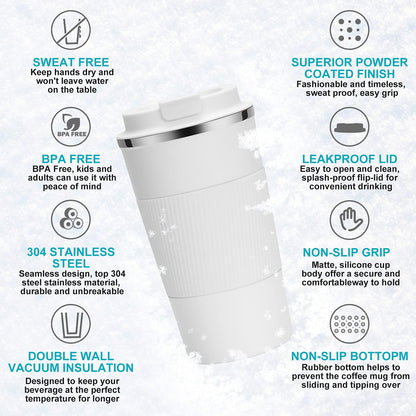 SWEAT FREE
Keep hands dry and won't leave water on the table

BPA FREE

BPA FREE
BPA Free, kids and adults can use it with peace of mind

304 STAINLESS STEEL
Seamless design, top 304 steel stainless material, durable and unbreakable

DOUBLE WALL VACUUM INSULATION
Designed to keep your beverage at the perfect temperature for longer

SUPERIOR POWDER COATED FINISH
Fashionable and timeless, sweat proof, easy grip

LEAKPROOF LID
Easy to open and clean, splash-proof flip-lid for convenient drinking

NON-SLIP GRIP
Matte, silicone cup body offer a secure and comfortableway to hold

NON-SLIP BOTTOPM
Rubber bottom helps to prevent the coffee mug from sliding and tipping over