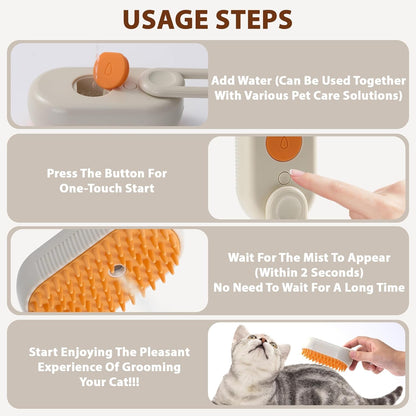 USAGE STEPS

Add Water (Can Be Used Together With Various Pet Care Solutions)

Press The Button For One-Touch Start

Wait For The Mist To Appear (Within 2 Seconds) No Need To Wait For A Long Time

Start Enjoying The Pleasant Experience Of Grooming Your Cat!!!