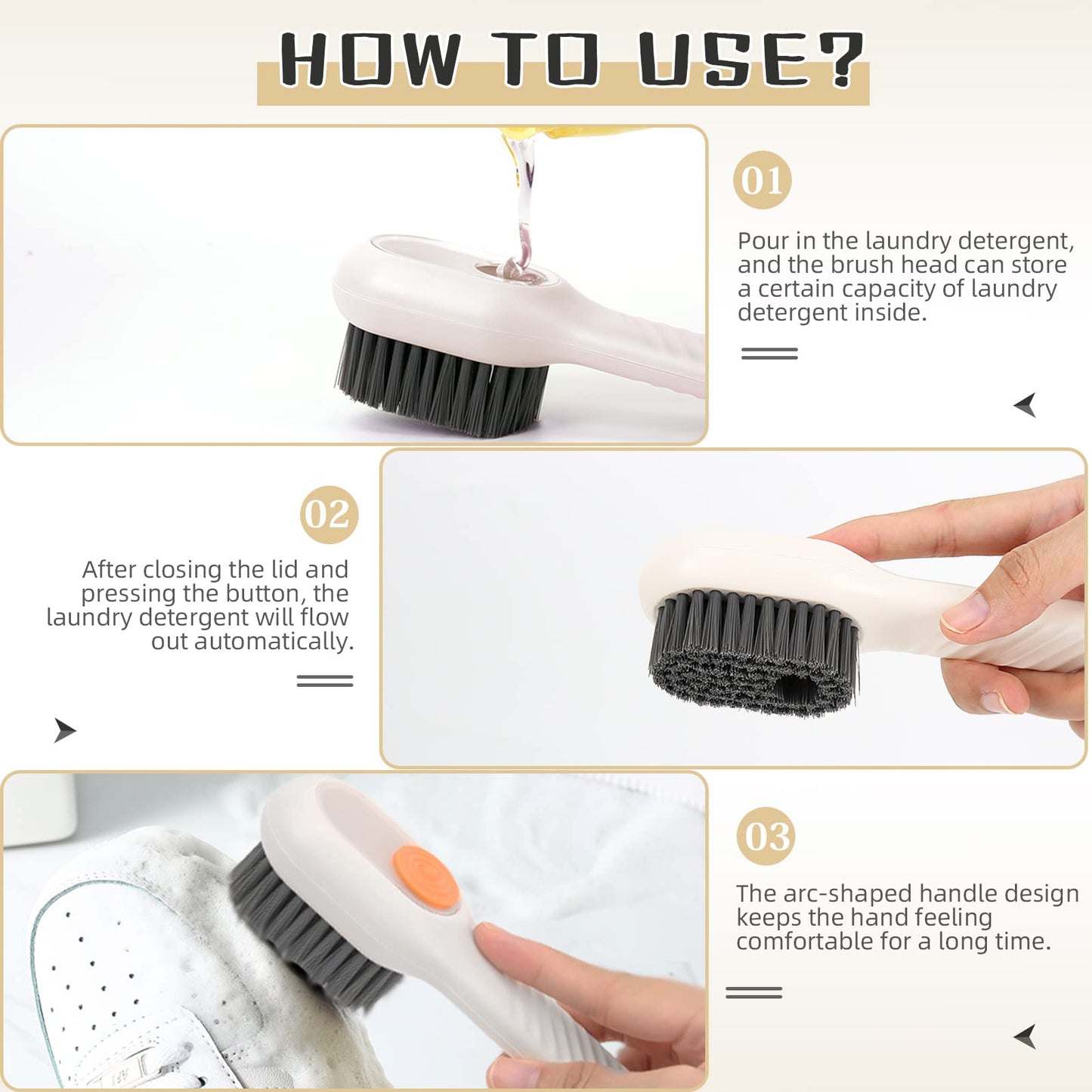 HOW TO USE?

01

Pour in the laundry detergent, and the brush head can store a certain capacity of laundry detergent inside.

02

After closing the lid and pressing the button, the laundry detergent will flow out automatically.

03

The arc-shaped handle design keeps the hand feeling comfortable for a long time.