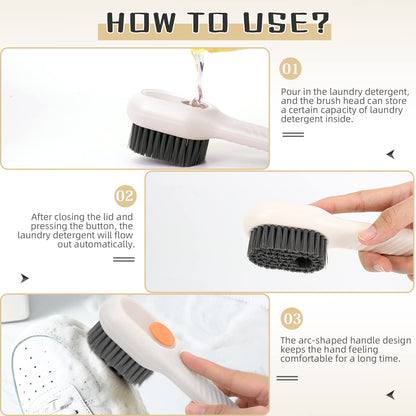 HOW TO USE?

01

Pour in the laundry detergent, and the brush head can store a certain capacity of laundry detergent inside.

02

After closing the lid and pressing the button, the laundry detergent will flow out automatically.

03

The arc-shaped handle design keeps the hand feeling comfortable for a long time.