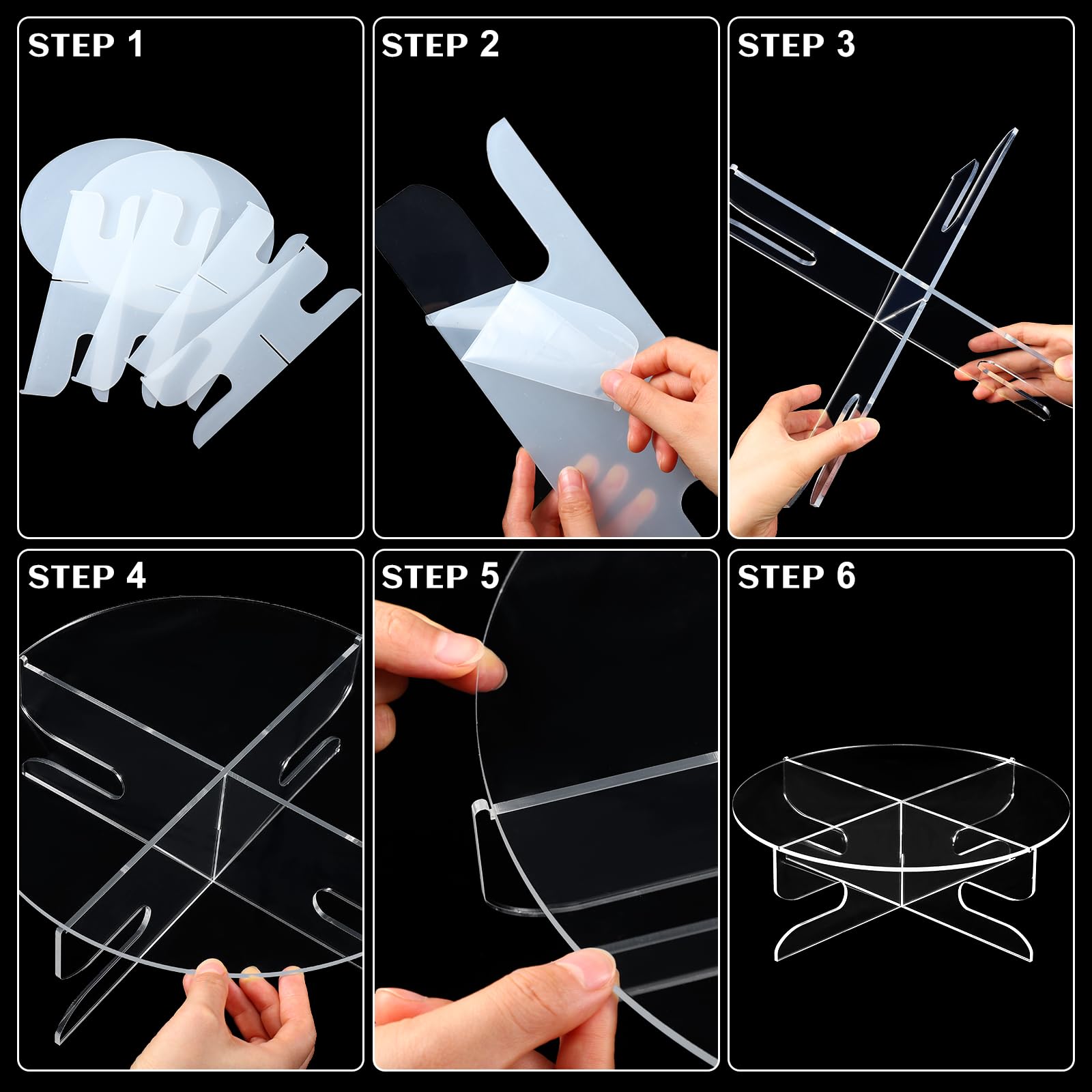 STEP 1

STEP 2

STEP 3

STEP 4

STEP 5

STEP 6