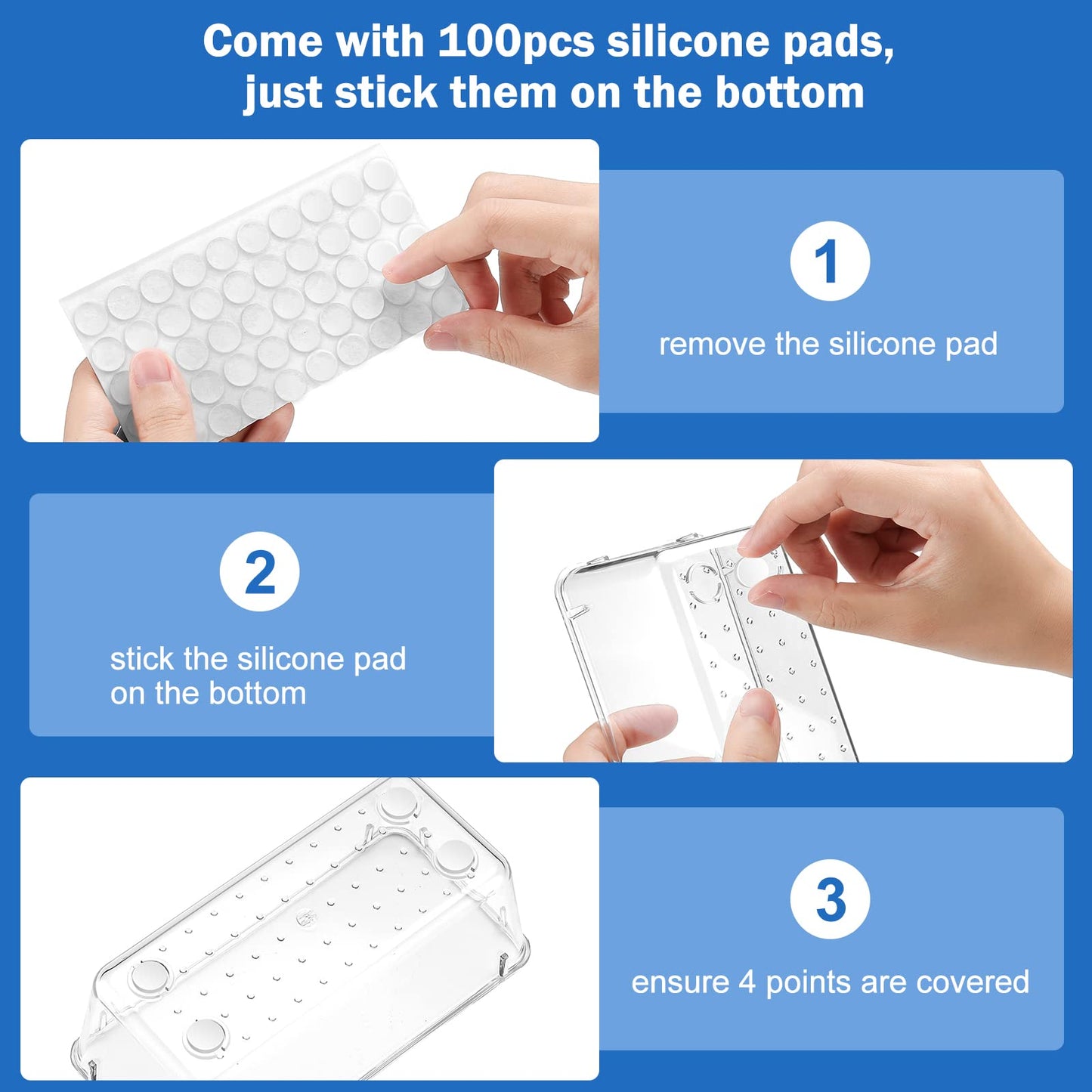 Come with 100pcs silicone pads, just stick them on the bottom

1

remove the silicone pad

2

stick the silicone pad on the bottom

3

ensure 4 points are covered