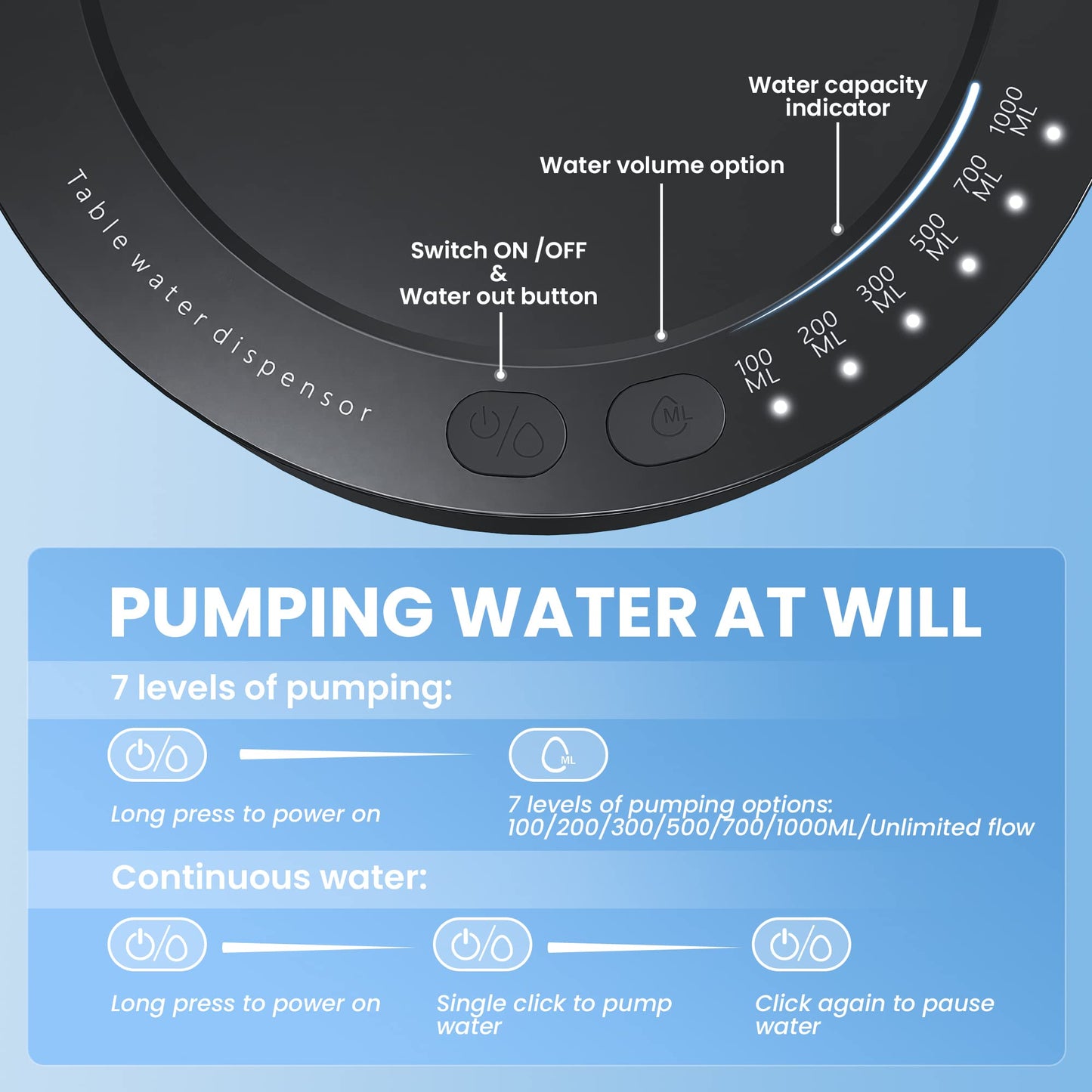 Table water dispensor

Switch ON /OFF
&
Water out button

Water volume option

Water capacity indicator

100 ML
200 ML
300 ML
500 ML
700 ML
1000 ML

ML

PUMPING WATER AT WILL

7 levels of pumping:

ML

Long press to power on

7 levels of pumping options: 100/200/300/500/700/1000ML/Unlimited flow

Continuous water:

Long press to power on

Single click to pump water

Click again to pause water