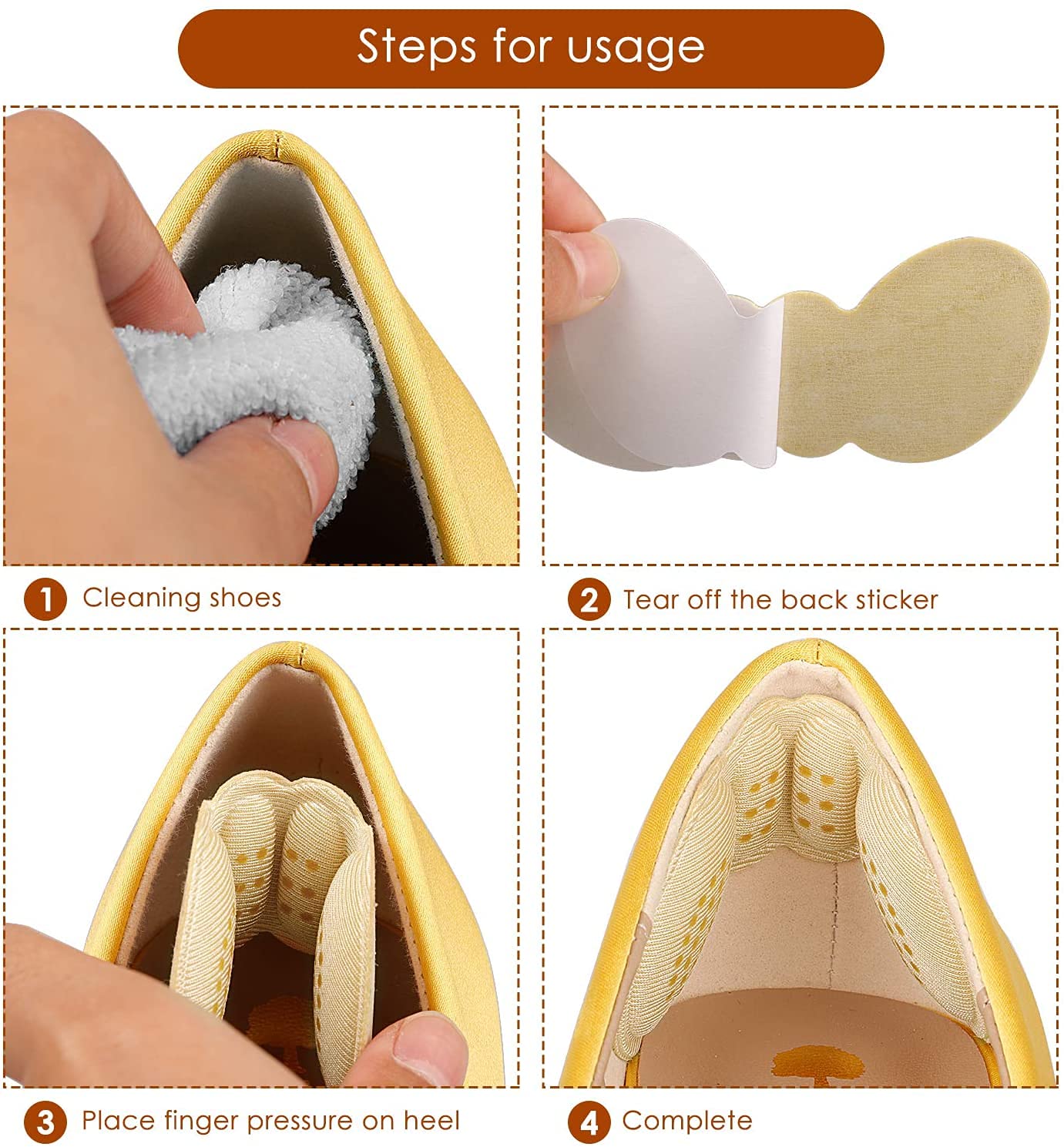 Steps for usage

1 Cleaning shoes

2 Tear off the back sticker

3 Place finger pressure on heel

4 Complete