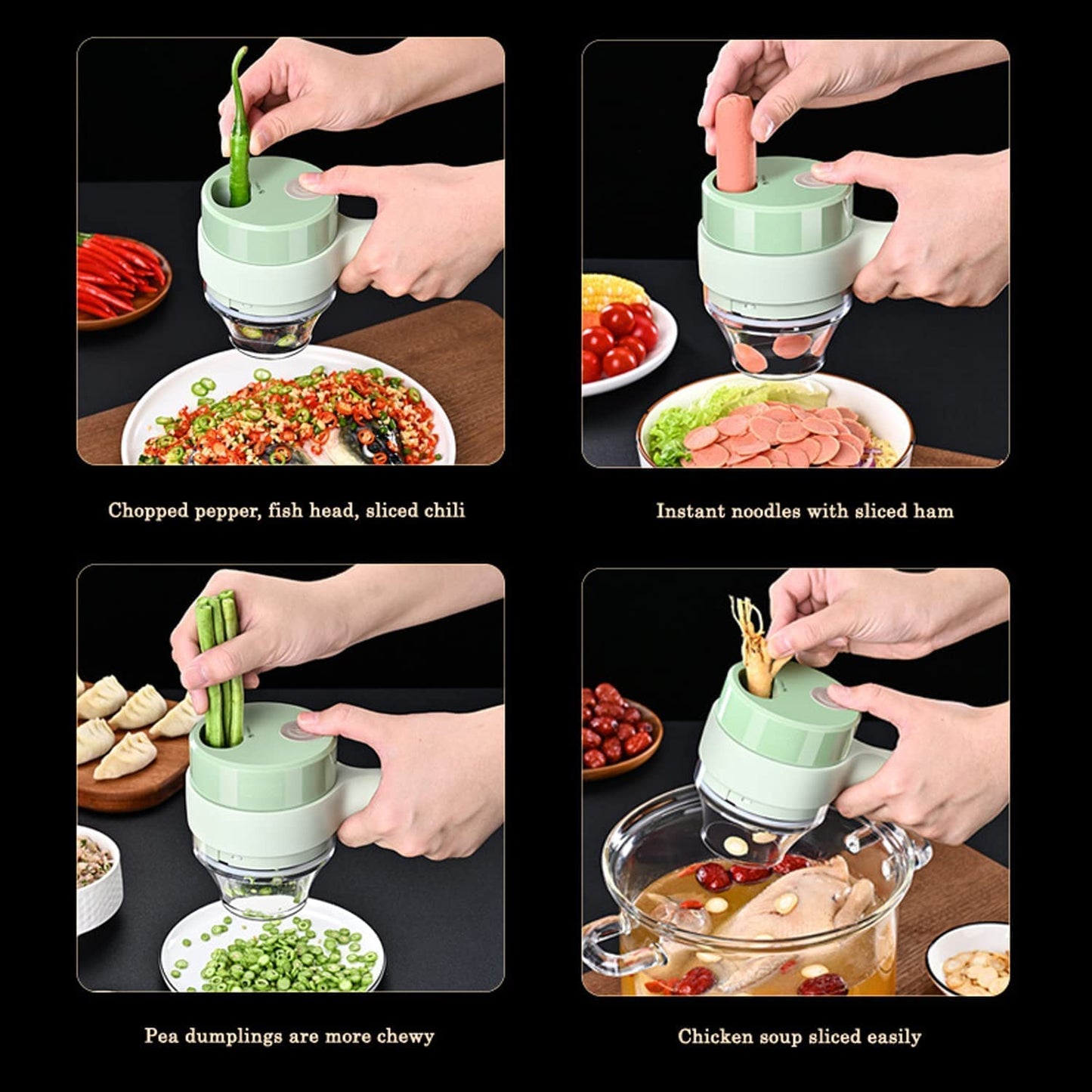 Chopped pepper, fish head, sliced chili

Instant noodles with sliced ham

Pea dumplings are more chewy

Chicken soup sliced easily