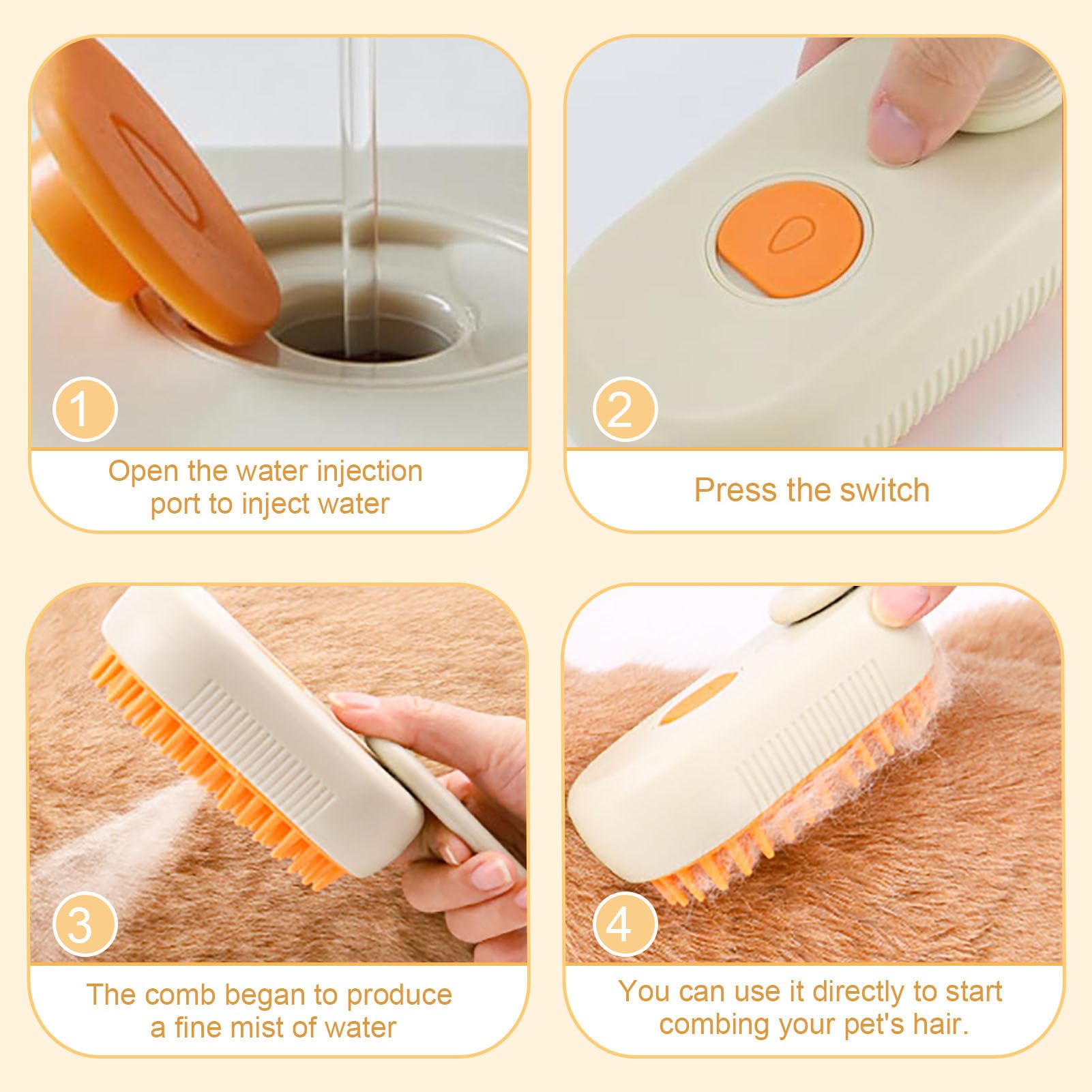 1

Open the water injection port to inject water

2

Press the switch

3

The comb began to produce a fine mist of water

4

You can use it directly to start combing your pet's hair.