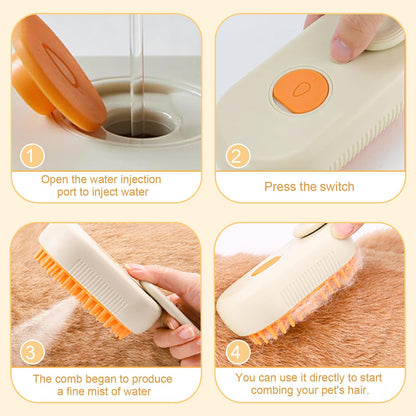 1

Open the water injection port to inject water

2

Press the switch

3

The comb began to produce a fine mist of water

4

You can use it directly to start combing your pet's hair.