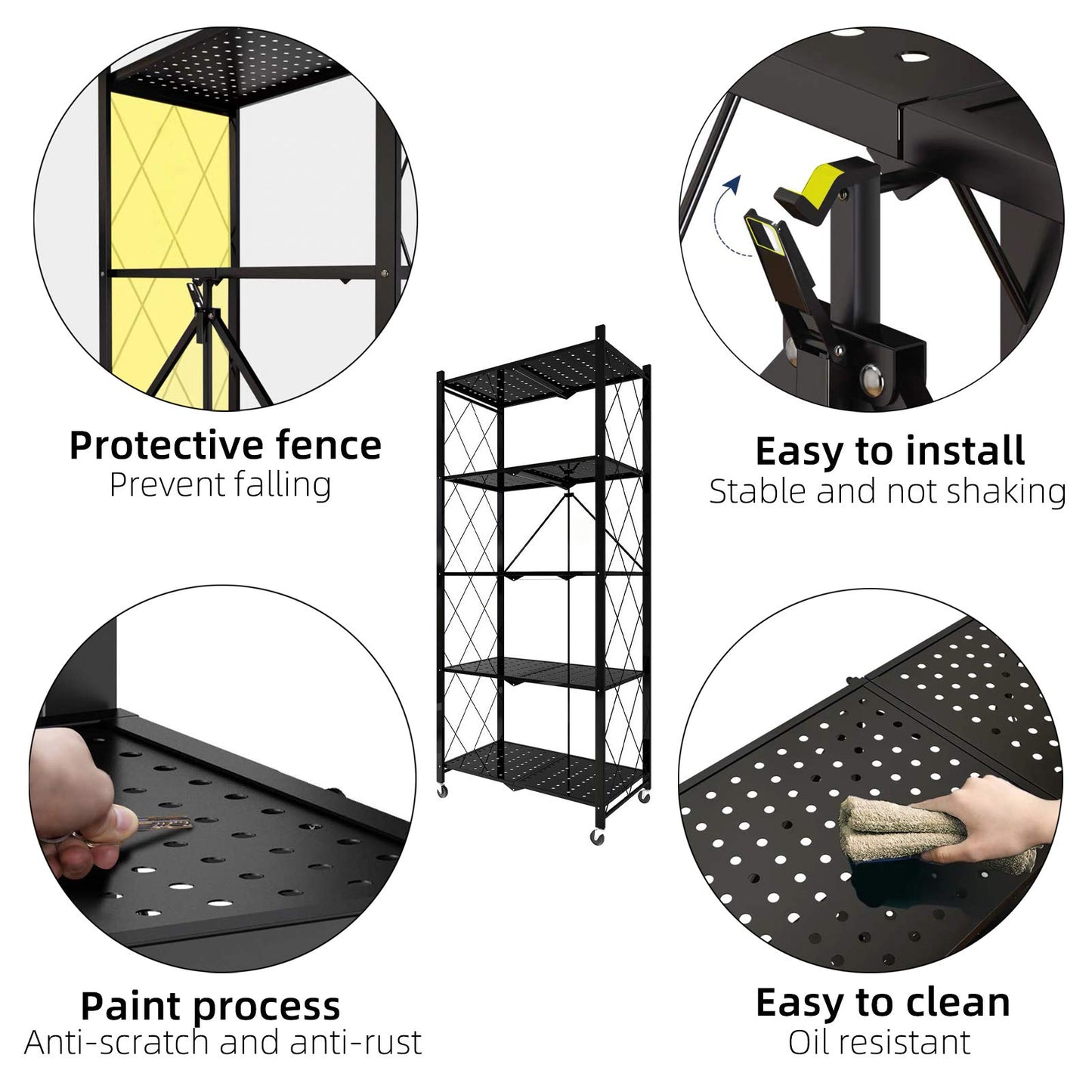 Protective fence
Prevent falling

Easy to install
Stable and not shaking

Paint process
Anti-scratch and anti-rust

Easy to clean
Oil resistant