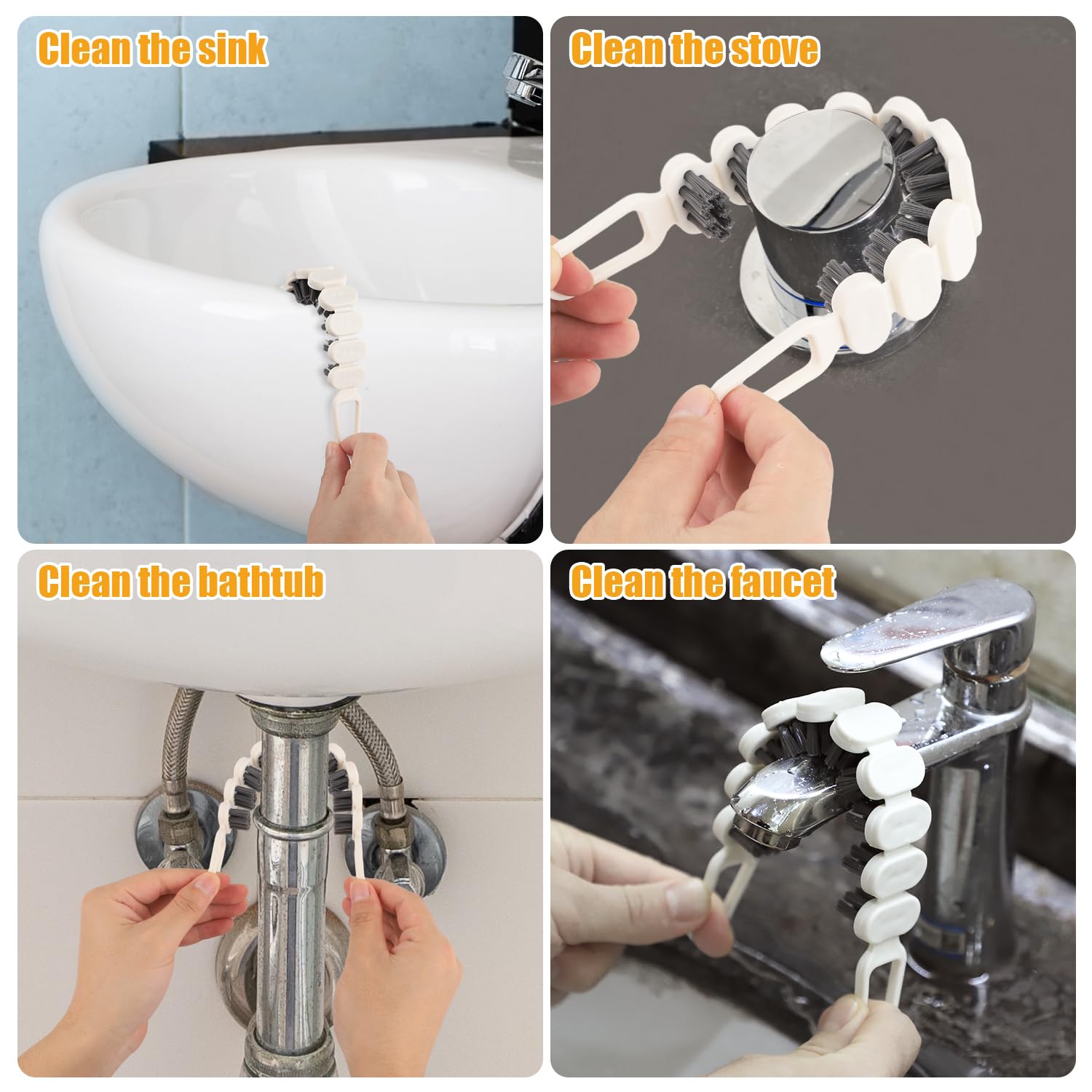 Clean the sink

Clean the stove

Clean the bathtub

Clean the faucet