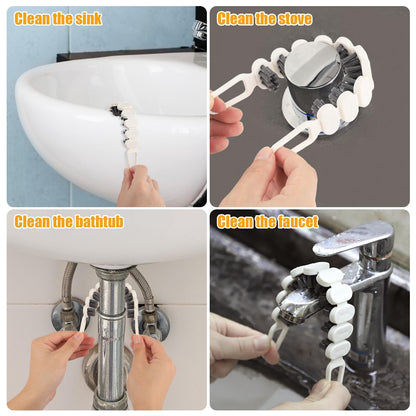 Clean the sink

Clean the stove

Clean the bathtub

Clean the faucet