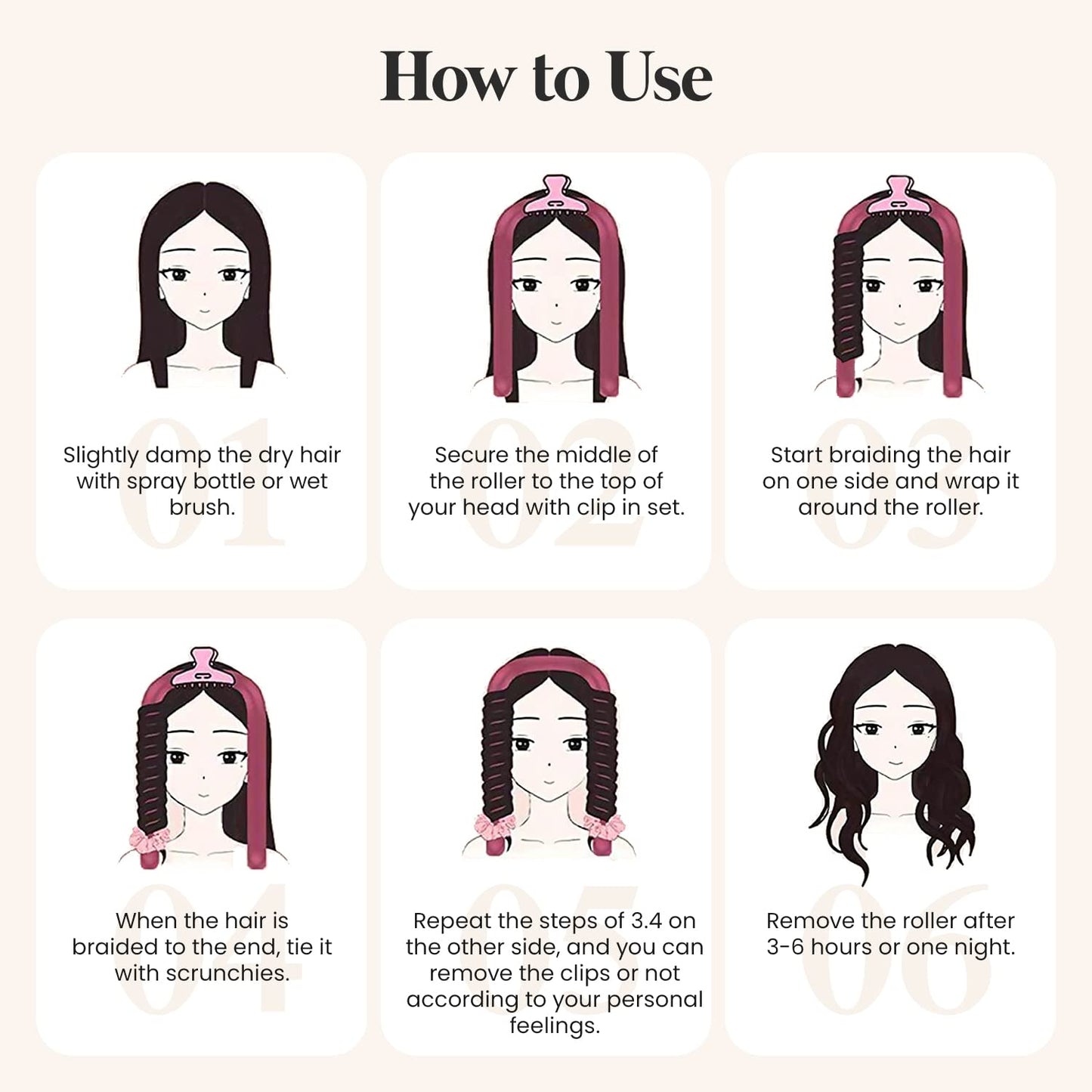 How to Use

01
Slightly damp the dry hair with spray bottle or wet brush.

02
Secure the middle of the roller to the top of your head with clip in set.

03
Start braiding the hair on one side and wrap it around the roller.

04
When the hair is braided to the end, tie it with scrunchies.

05
Repeat the steps of 3.4 on the other side, and you can remove the clips or not according to your personal feelings.

06
Remove the roller after 3-6 hours or one night.