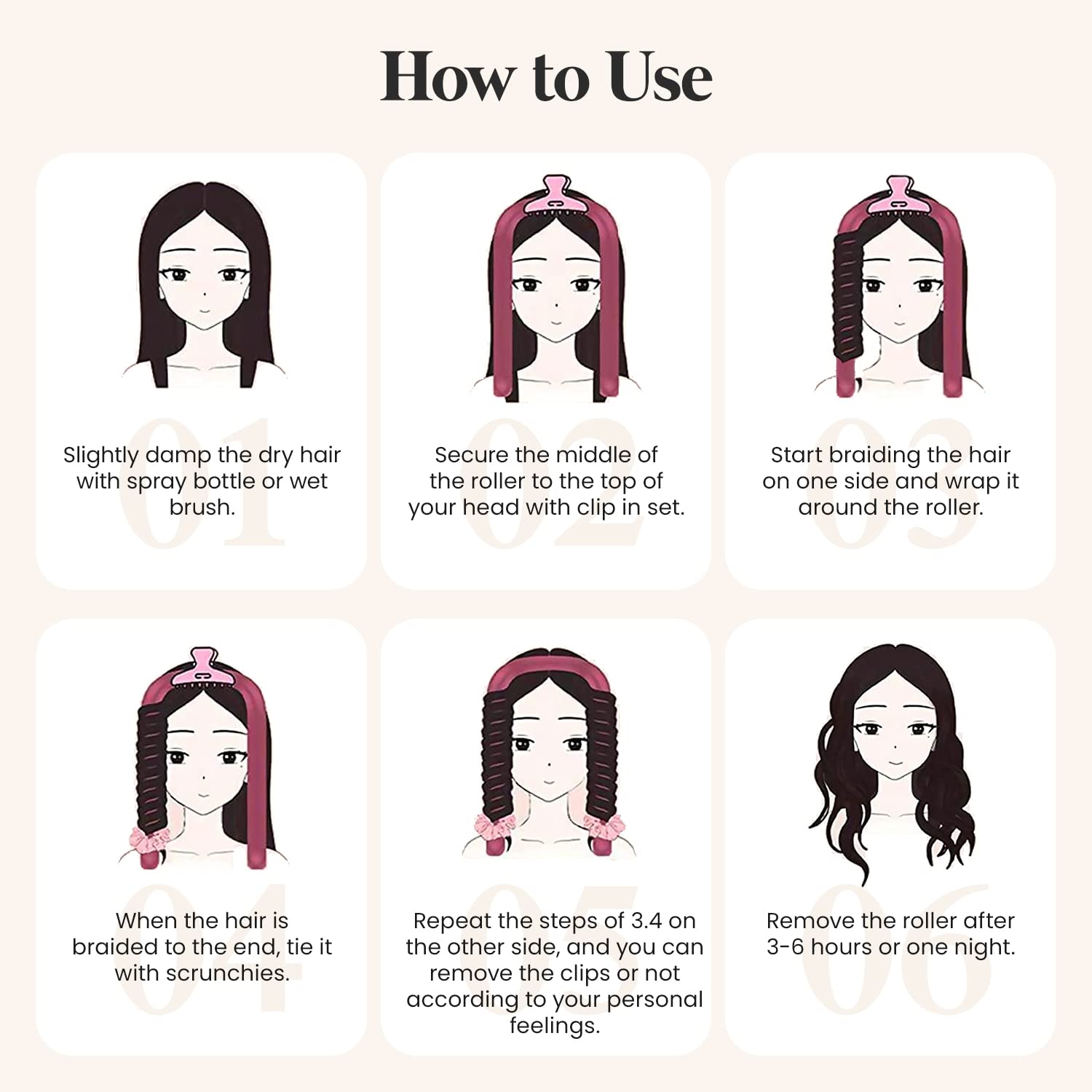 How to Use

01
Slightly damp the dry hair with spray bottle or wet brush.

02
Secure the middle of the roller to the top of your head with clip in set.

03
Start braiding the hair on one side and wrap it around the roller.

04
When the hair is braided to the end, tie it with scrunchies.

05
Repeat the steps of 3.4 on the other side, and you can remove the clips or not according to your personal feelings.

06
Remove the roller after 3-6 hours or one night.