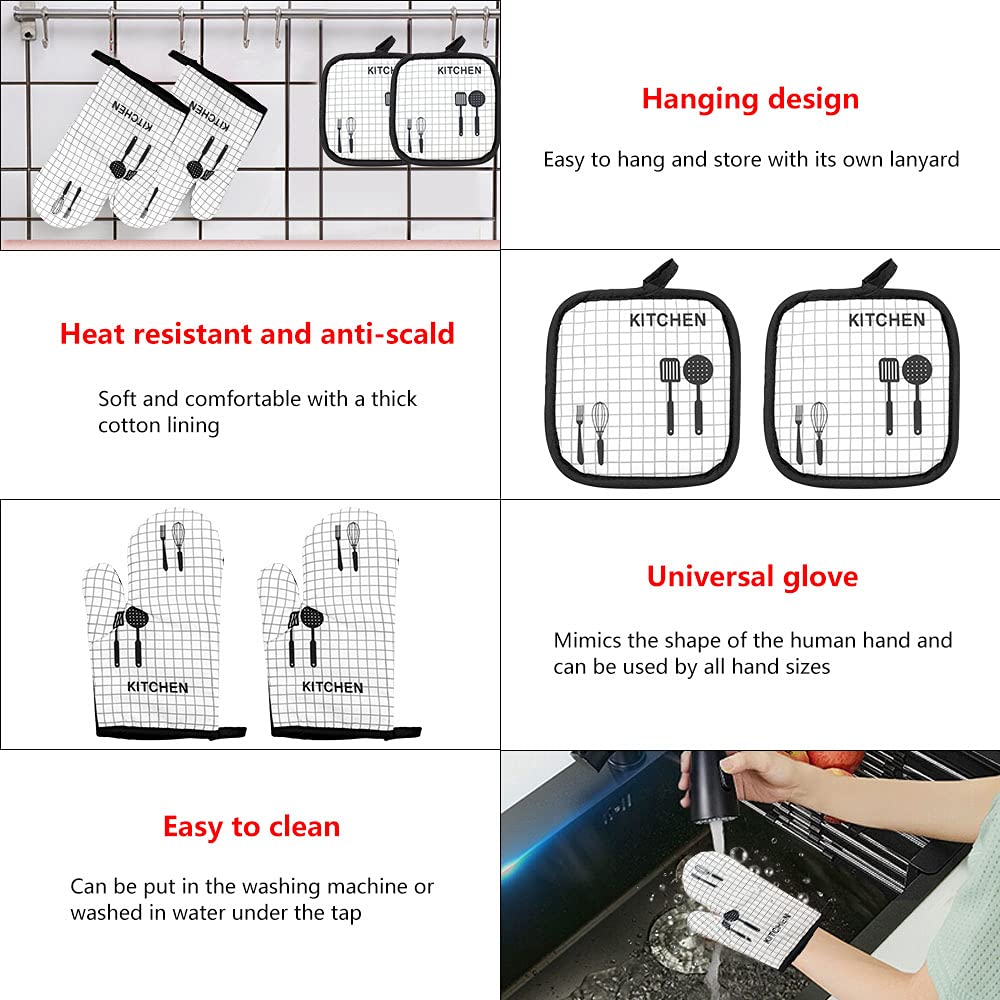 KITCHEN

KITCHEN

KITCHEN

KITCHEN

Hanging design

Easy to hang and store with its own lanyard

Heat resistant and anti-scald

Soft and comfortable with a thick cotton lining

KITCHEN

KITCHEN

KITCHEN

KITCHEN

Universal glove

Mimics the shape of the human hand and can be used by all hand sizes

Easy to clean

Can be put in the washing machine or washed in water under the tap

KITCHEN