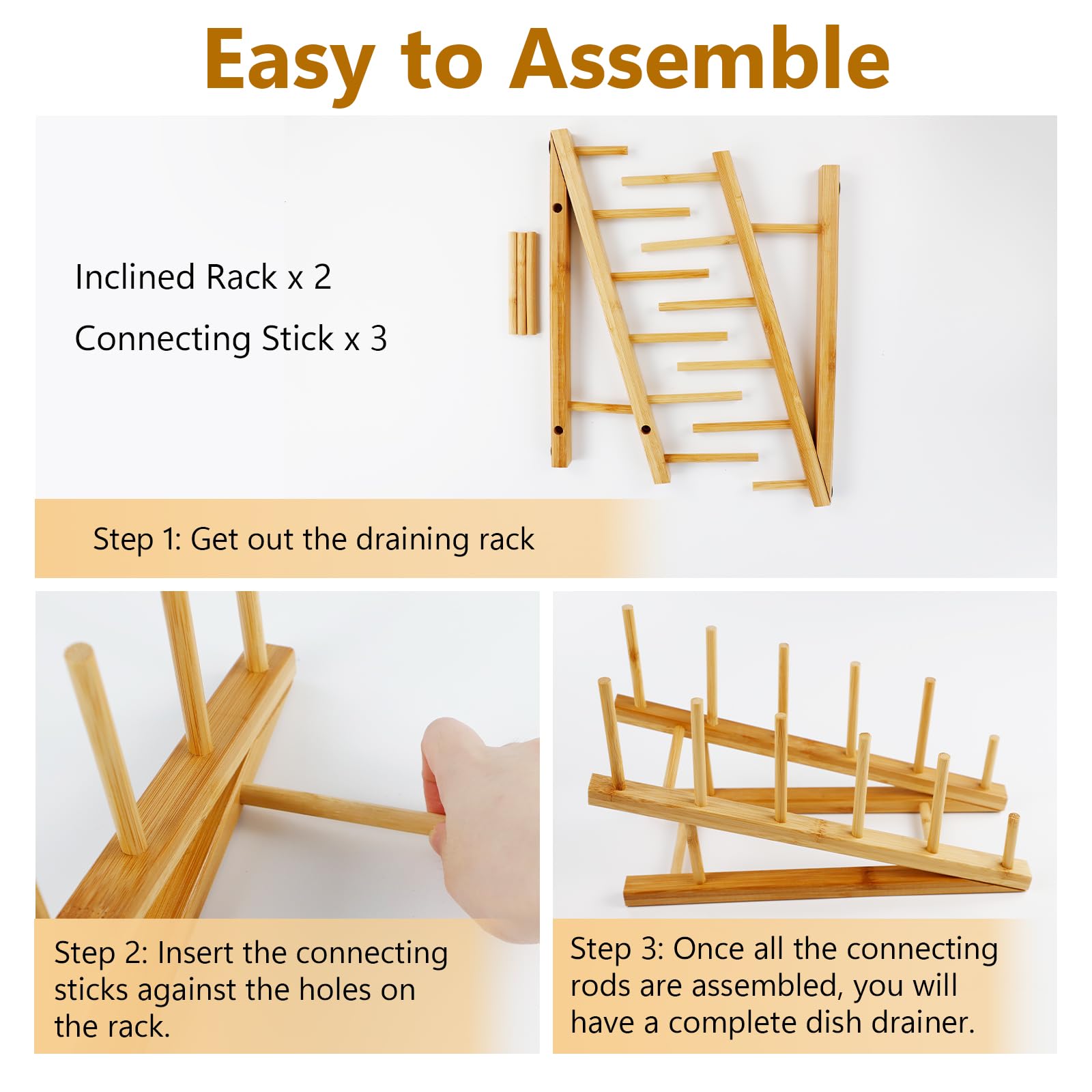 Easy to Assemble

Inclined Rack x 2

Connecting Stick x 3

Step 1: Get out the draining rack

Step 2: Insert the connecting sticks against the holes on the rack.

Step 3: Once all the connecting rods are assembled, you will have a complete dish drainer.