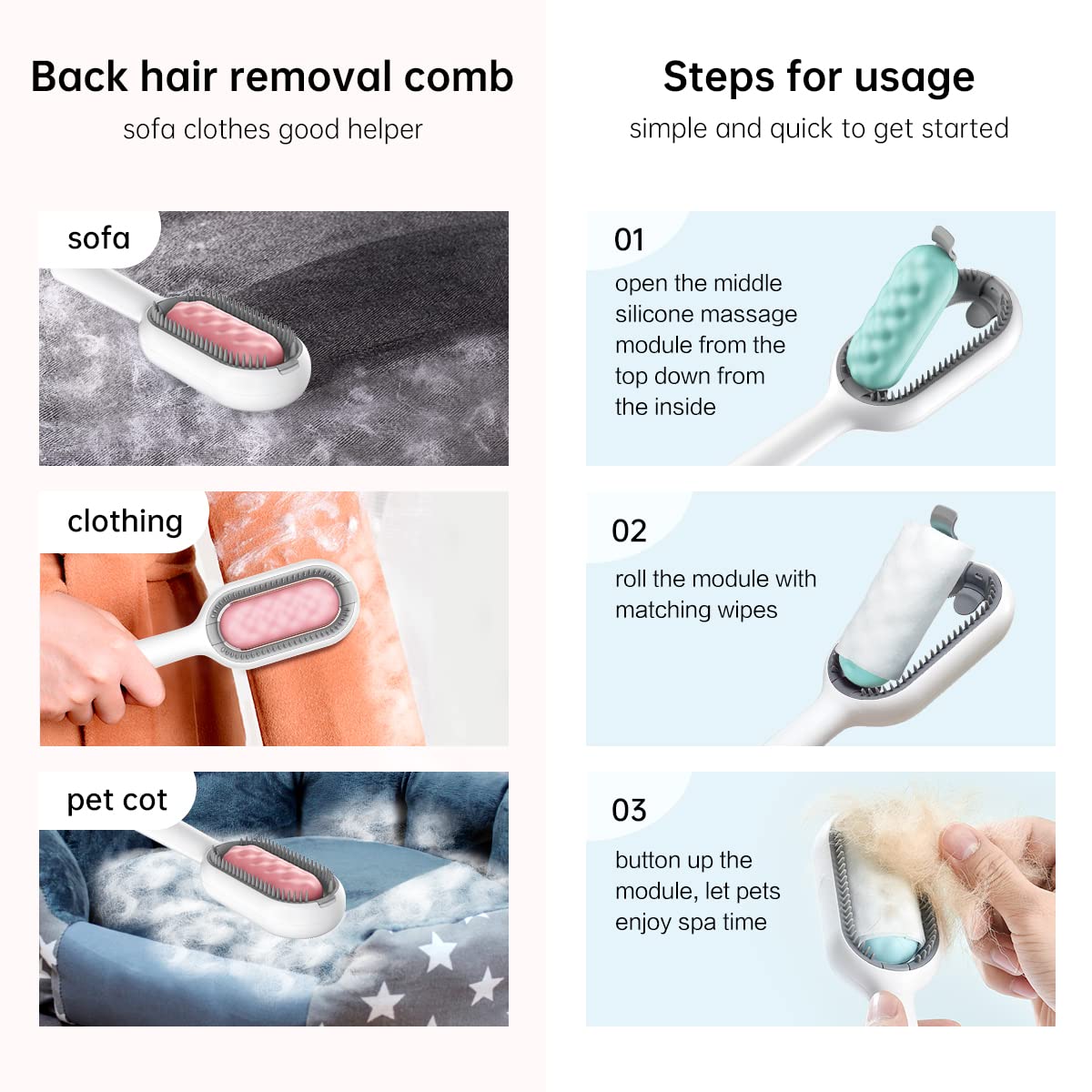 Back hair removal comb

sofa clothes good helper

sofa

clothing

pet cot

Steps for usage

simple and quick to get started

01

open the middle silicone massage module from the top down from the inside

02

roll the module with matching wipes

03

button up the module, let pets enjoy spa time