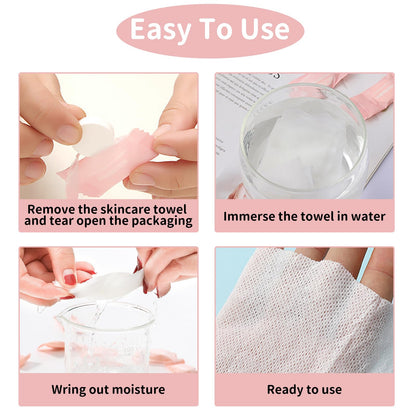 Easy To Use

Remove the skincare towel and tear open the packaging

Immerse the towel in water

Wring out moisture

Ready to use