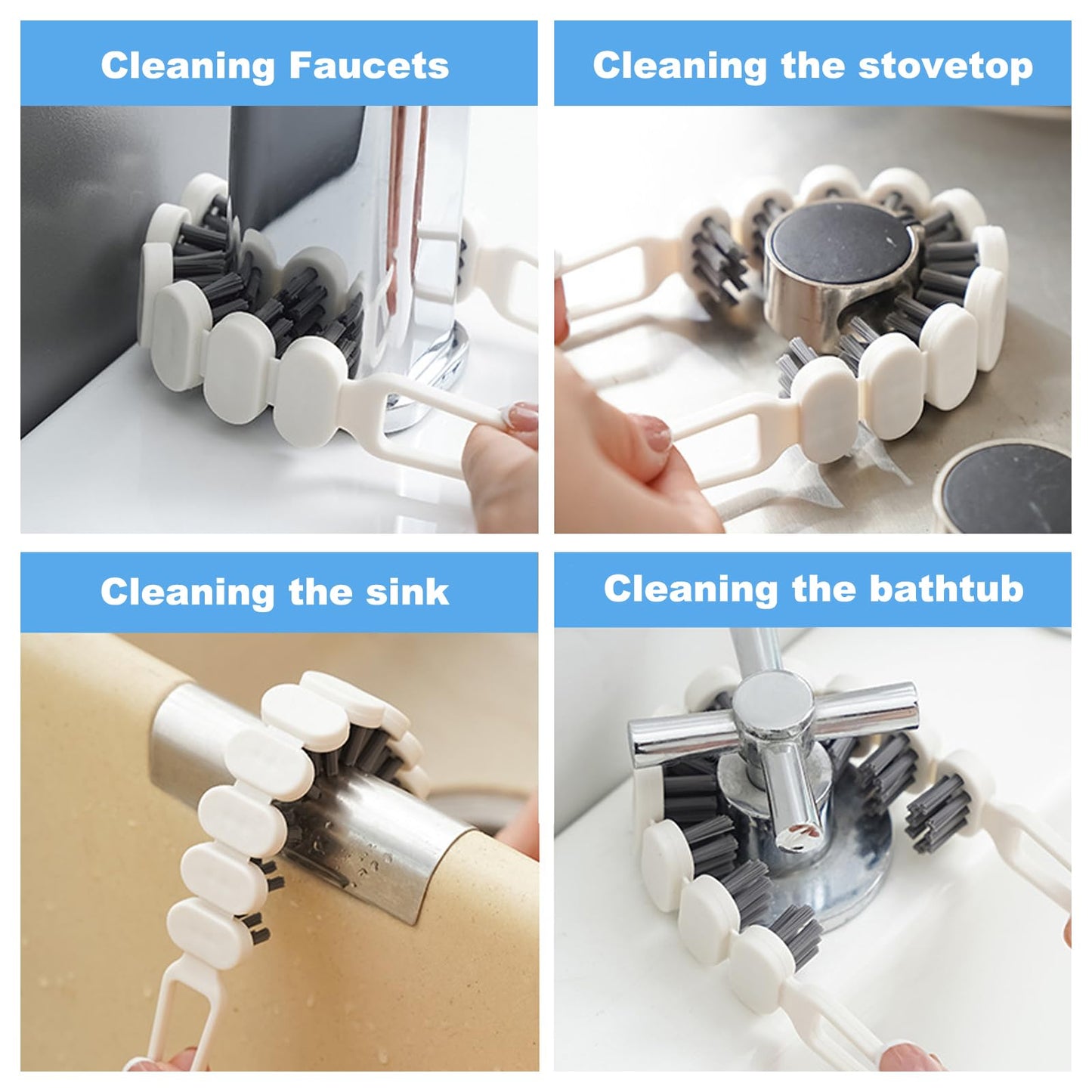 Cleaning Faucets

Cleaning the stovetop

Cleaning the sink

Cleaning the bathtub