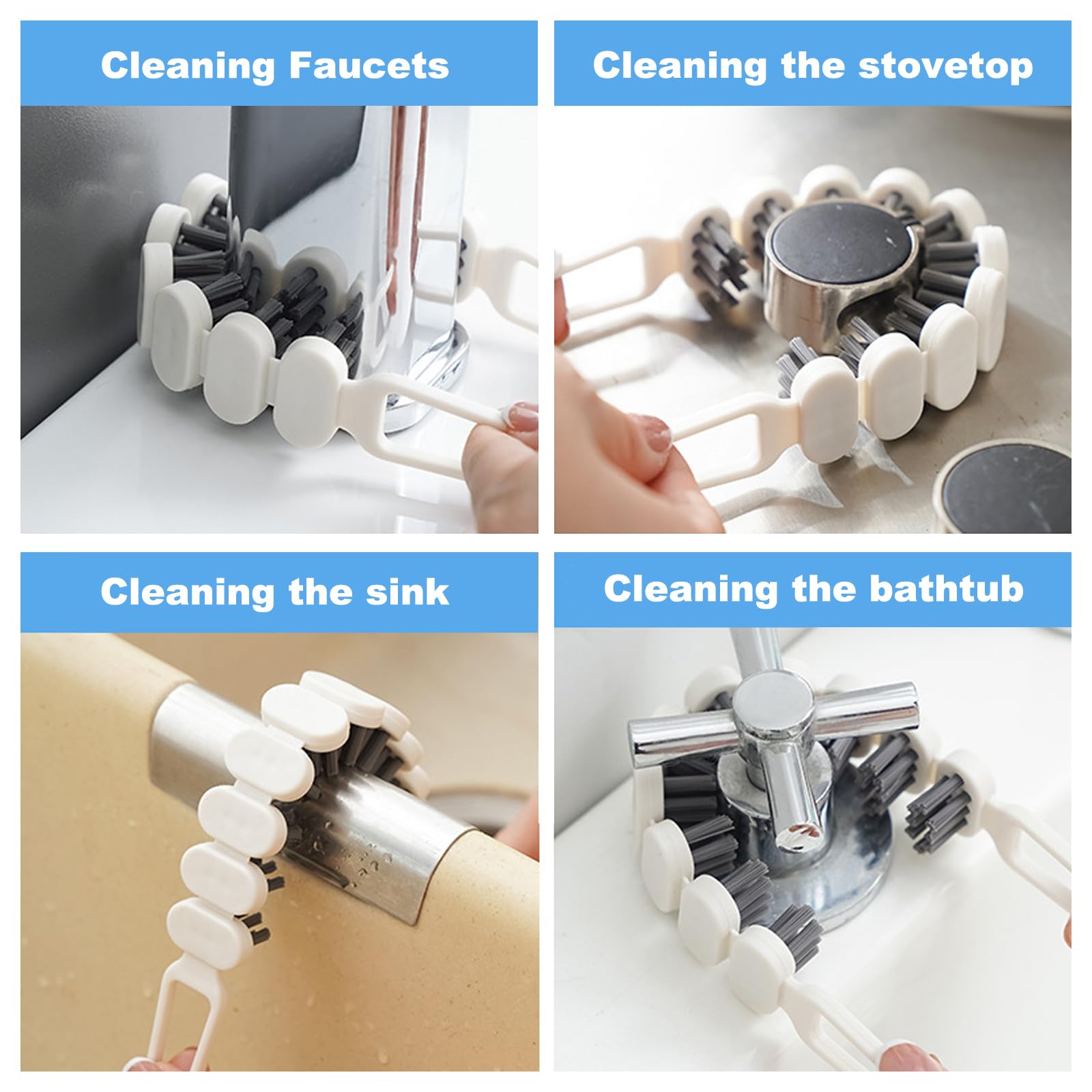 Cleaning Faucets

Cleaning the stovetop

Cleaning the sink

Cleaning the bathtub