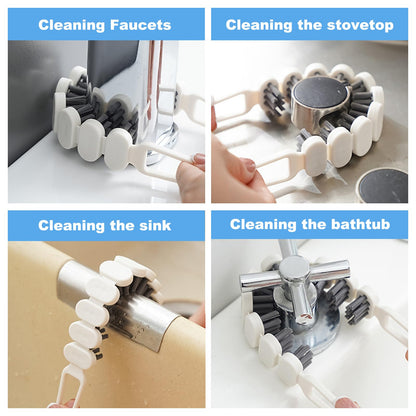 Cleaning Faucets

Cleaning the stovetop

Cleaning the sink

Cleaning the bathtub