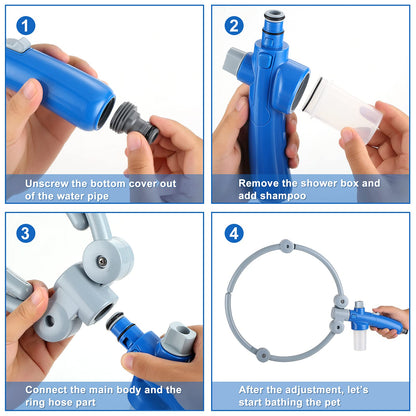 1

Unscrew the bottom cover out of the water pipe

2

Remove the shower box and add shampoo

3

Connect the main body and the ring hose part

4

After the adjustment, let's start bathing the pet