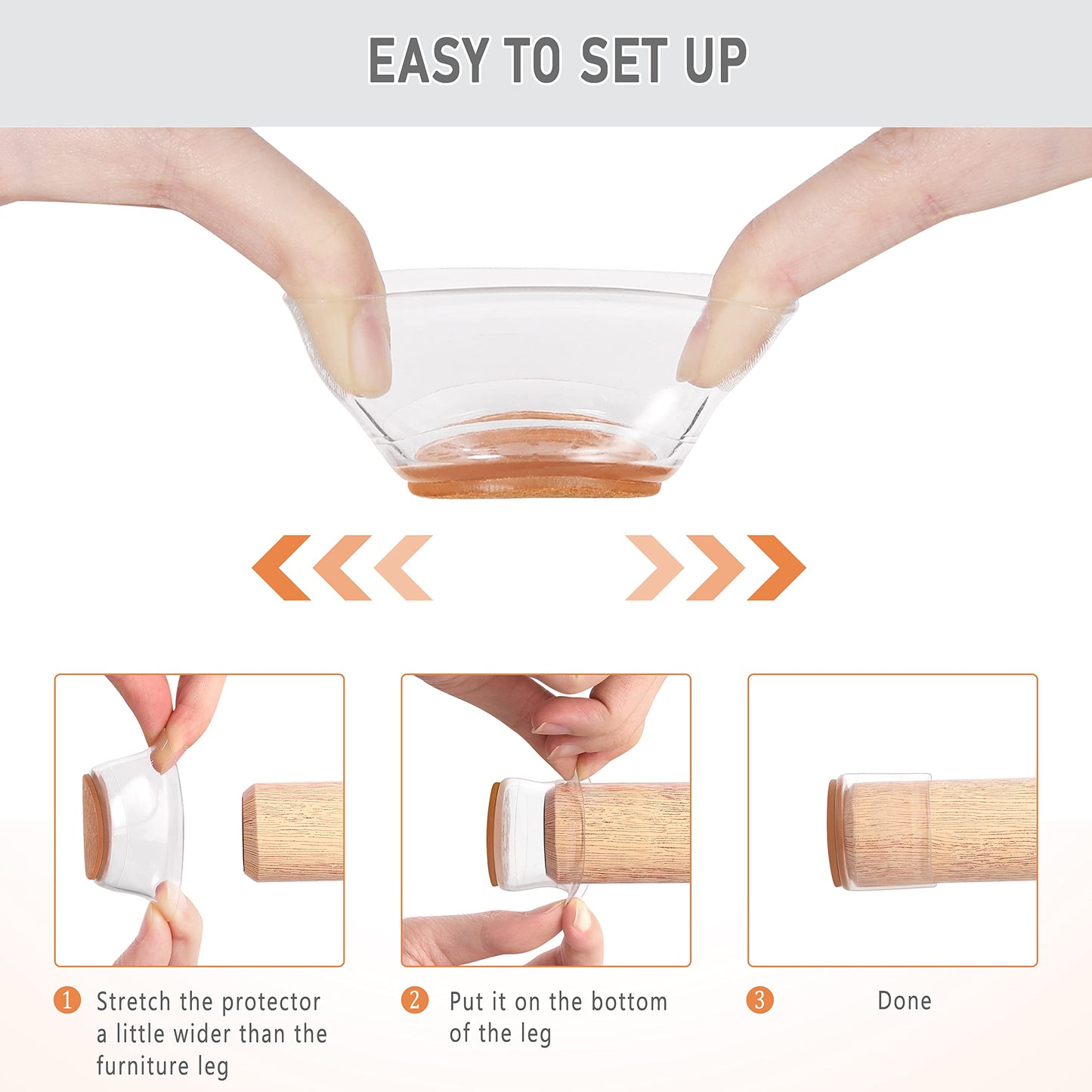 EASY TO SET UP

1 Stretch the protector a little wider than the furniture leg

2 Put it on the bottom of the leg

3 Done