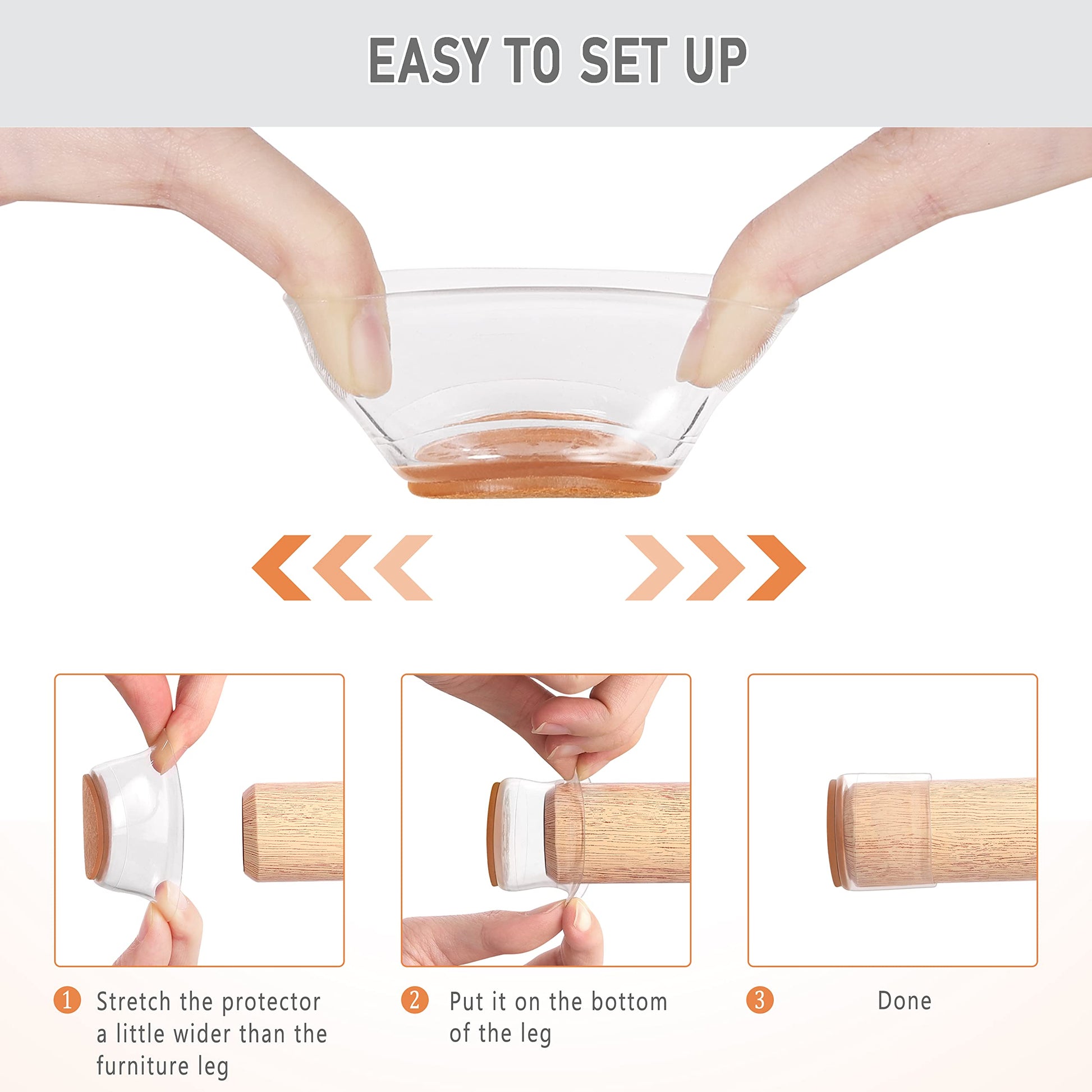 EASY TO SET UP

1 Stretch the protector a little wider than the furniture leg

2 Put it on the bottom of the leg

3 Done