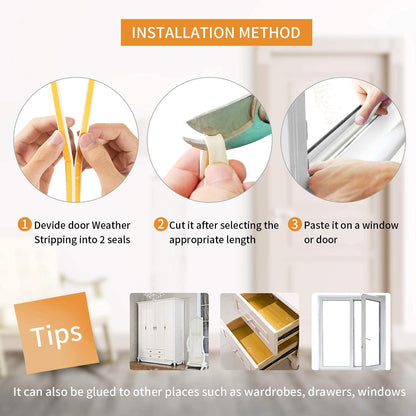 INSTALLATION METHOD

1 Devide door Weather Stripping into 2 seals

2 Cut it after selecting the appropriate length

3 Paste it on a window or door

Tips

It can also be glued to other places such as wardrobes, drawers, windows