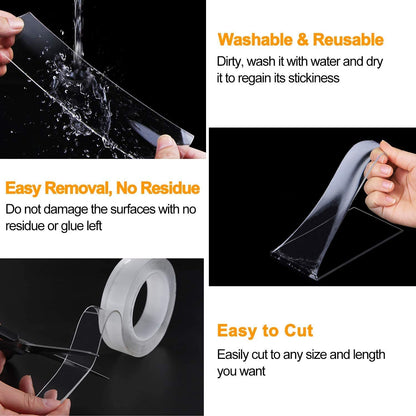 Washable & Reusable

Dirty, wash it with water and dry it to regain its stickiness

Easy Removal, No Residue

Do not damage the surfaces with no residue or glue left

Easy to Cut

Easily cut to any size and length you want