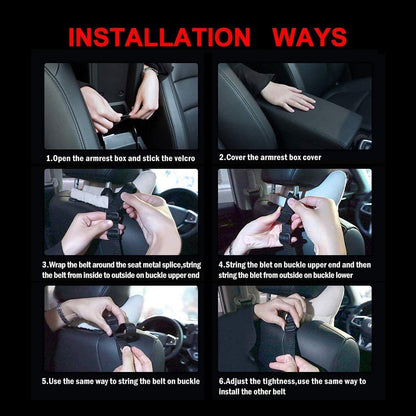 INSTALLATION WAYS

1.Open the armrest box and stick the velcro

2.Cover the armrest box cover

3.Wrap the belt around the seat metal splice,string the belt from inside to outside on buckle upper end

4.String the blet on buckle upper end and then string the blet from outside on buckle lower

5.Use the same way to string the belt on buckle

6.Adjust the tightness,use the same way to install the other belt