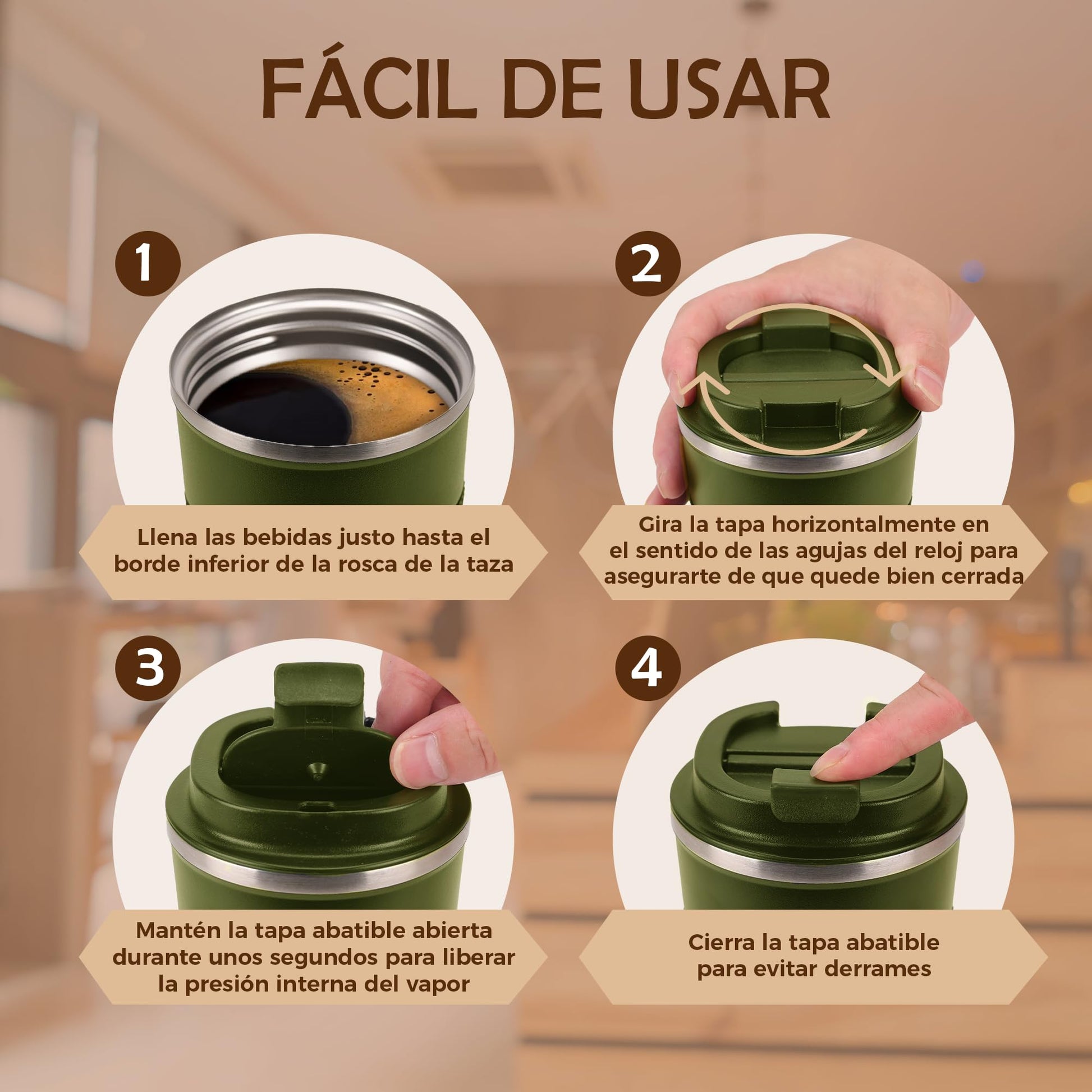 FÁCIL DE USAR

1

Llena las bebidas justo hasta el borde inferior de la rosca de la taza

2

Gira la tapa horizontalmente en el sentido de las agujas del reloj para asegurarte de que quede bien cerrada

3

Mantén la tapa abatible abierta durante unos segundos para liberar la presión interna del vapor

4

Cierra la tapa abatible para evitar derrames