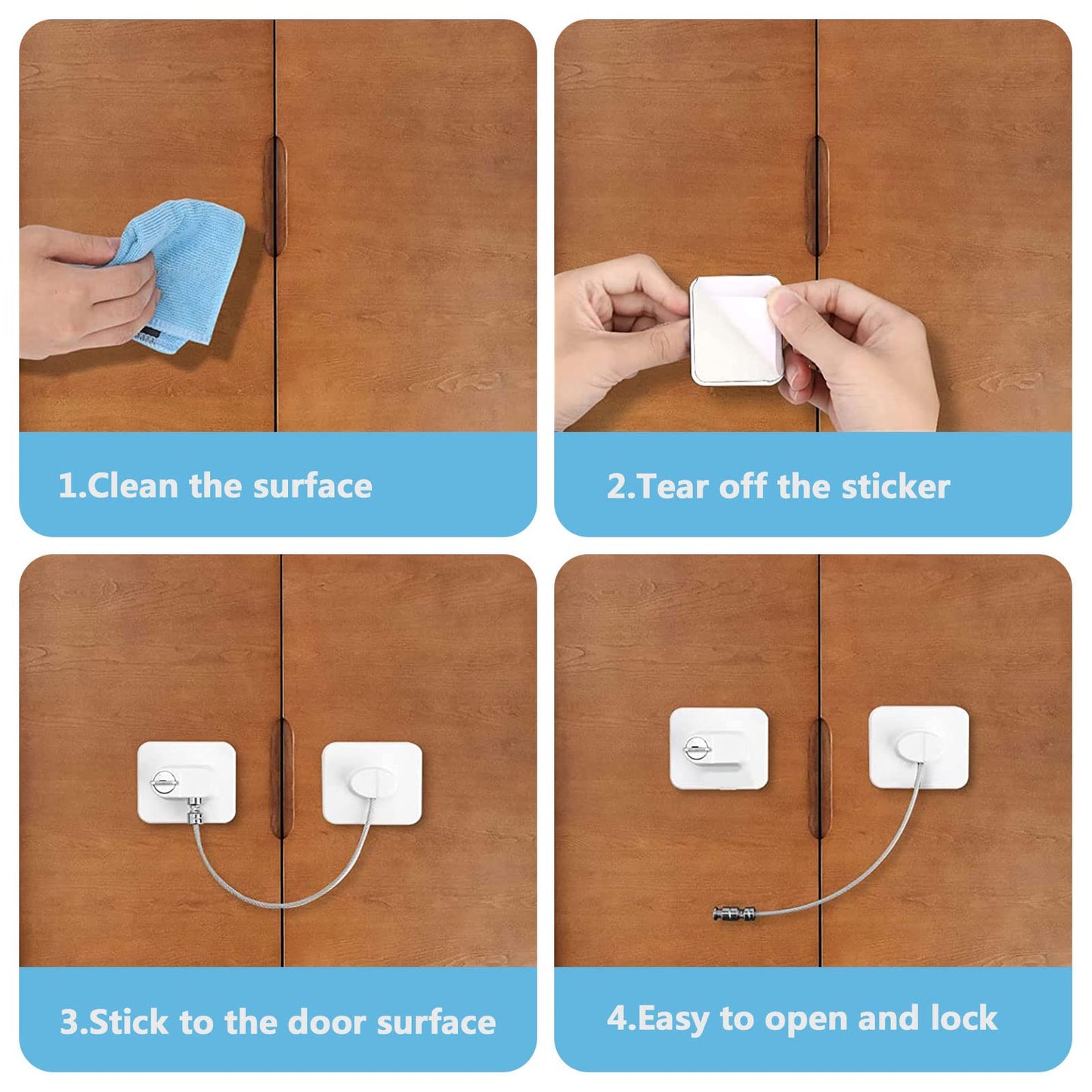 1.Clean the surface

2.Tear off the sticker

3.Stick to the door surface

4.Easy to open and lock