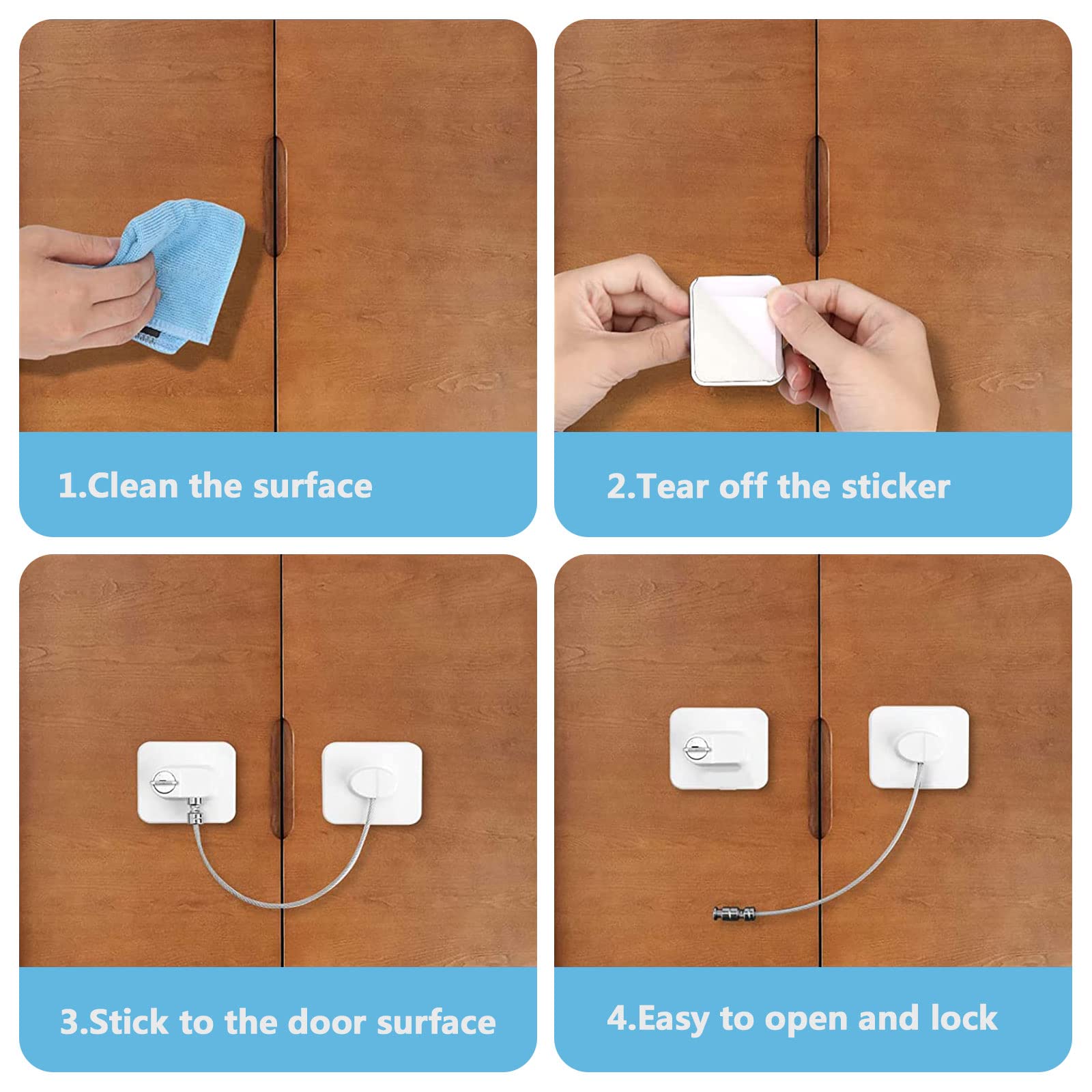 1.Clean the surface

2.Tear off the sticker

3.Stick to the door surface

4.Easy to open and lock